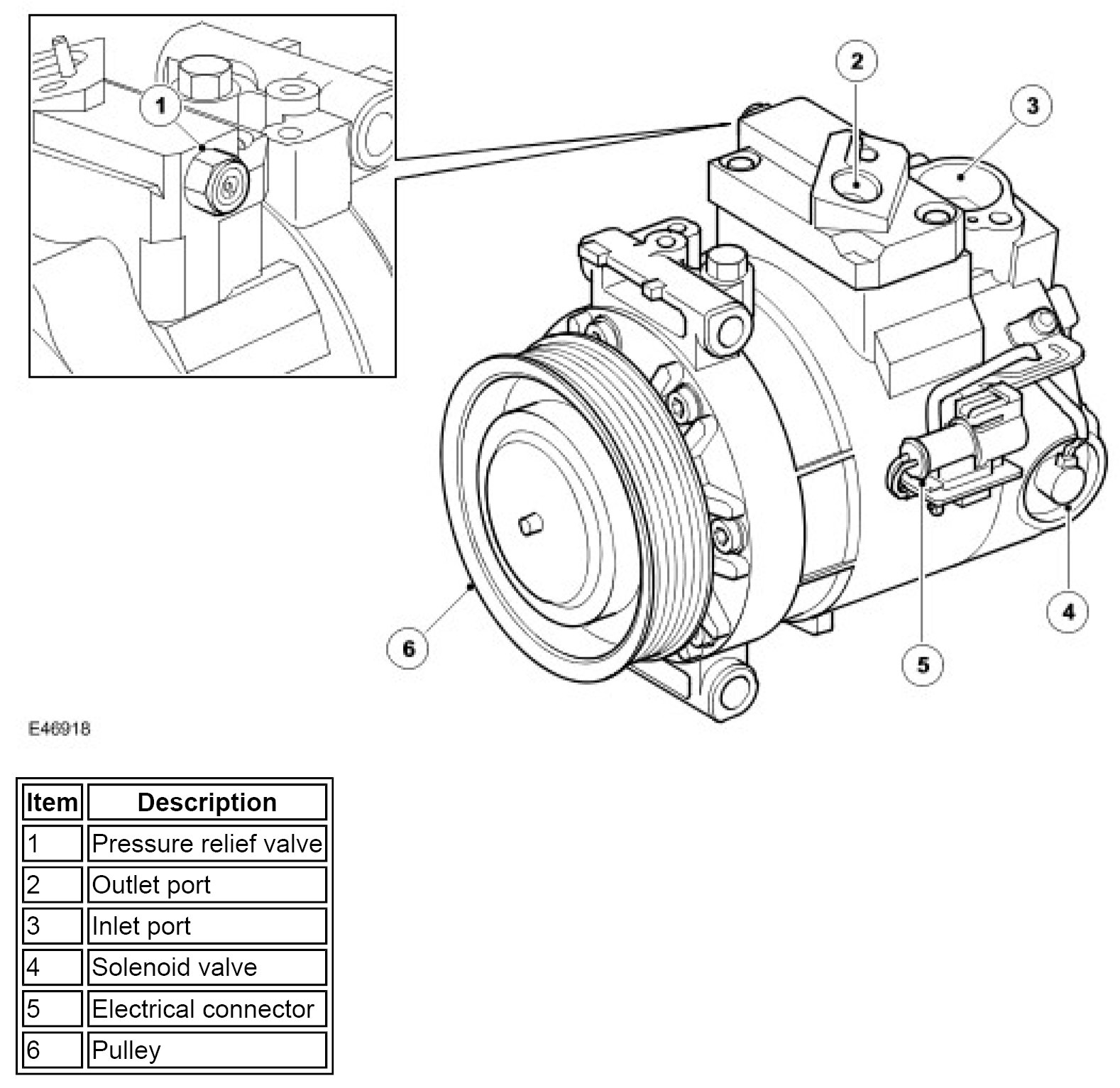 1

2

3

4

5

6

E46918

| Item | Description |
|---|---|
| 1 | Pressure relief valve |
| 2 | Outlet port |
| 3 | Inlet port |
| 4 | Solenoid valve |
| 5 | Electrical connector |
| 6 | Pulley |