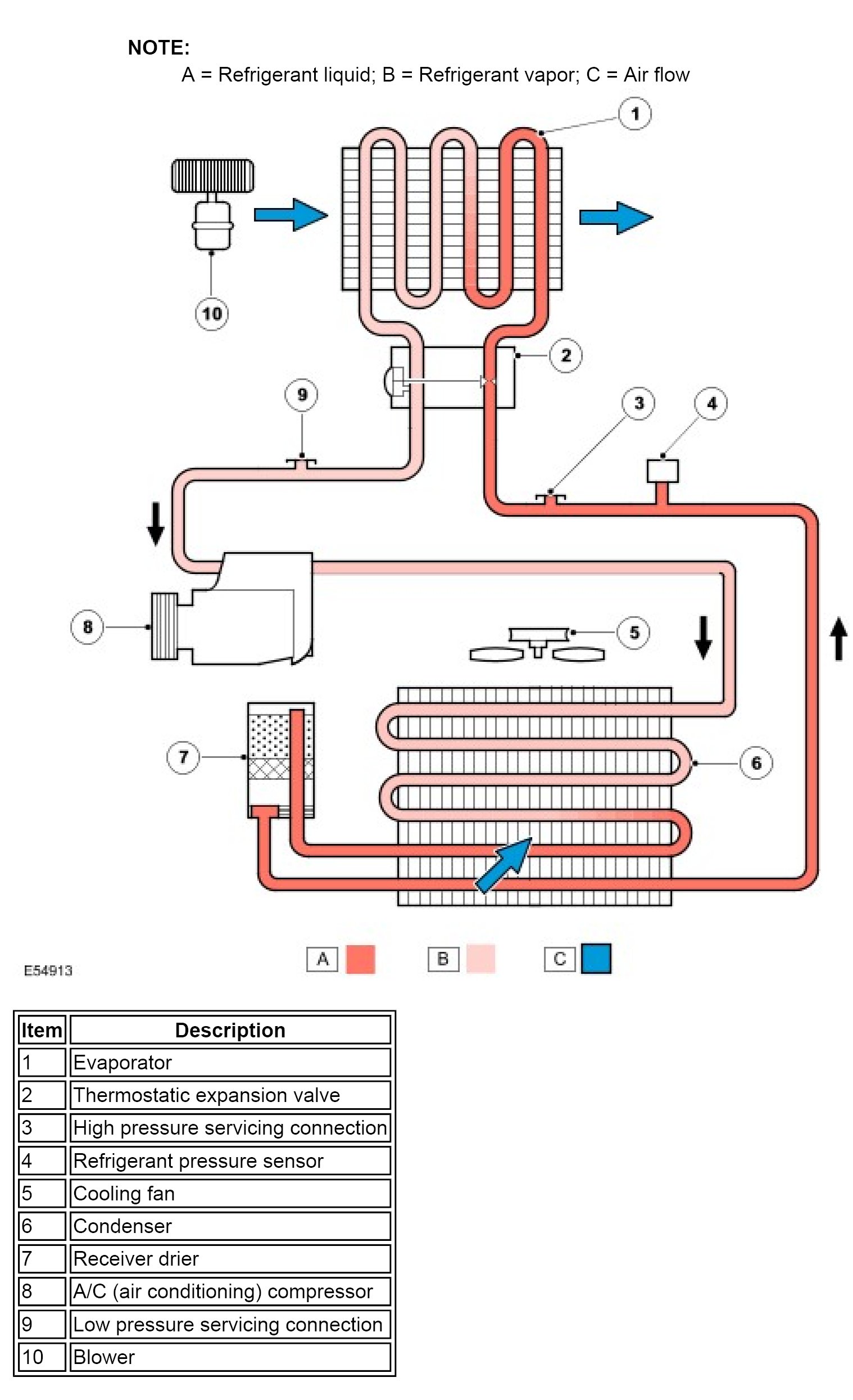 NOTE:

A = Refrigerant liquid; B = Refrigerant vapor; C = Air flow

1

10

2

9

3

4

8

5

7

6

E54913

A

B

C

| Item | Description |
|---|---|
| 1 | Evaporator |
| 2 | Thermostatic expansion valve |
| 3 | High pressure servicing connection |
| 4 | Refrigerant pressure sensor |
| 5 | Cooling fan |
| 6 | Condenser |
| 7 | Receiver drier |
| 8 | A/C (air conditioning) compressor |
| 9 | Low pressure servicing connection |
| 10 | Blower |