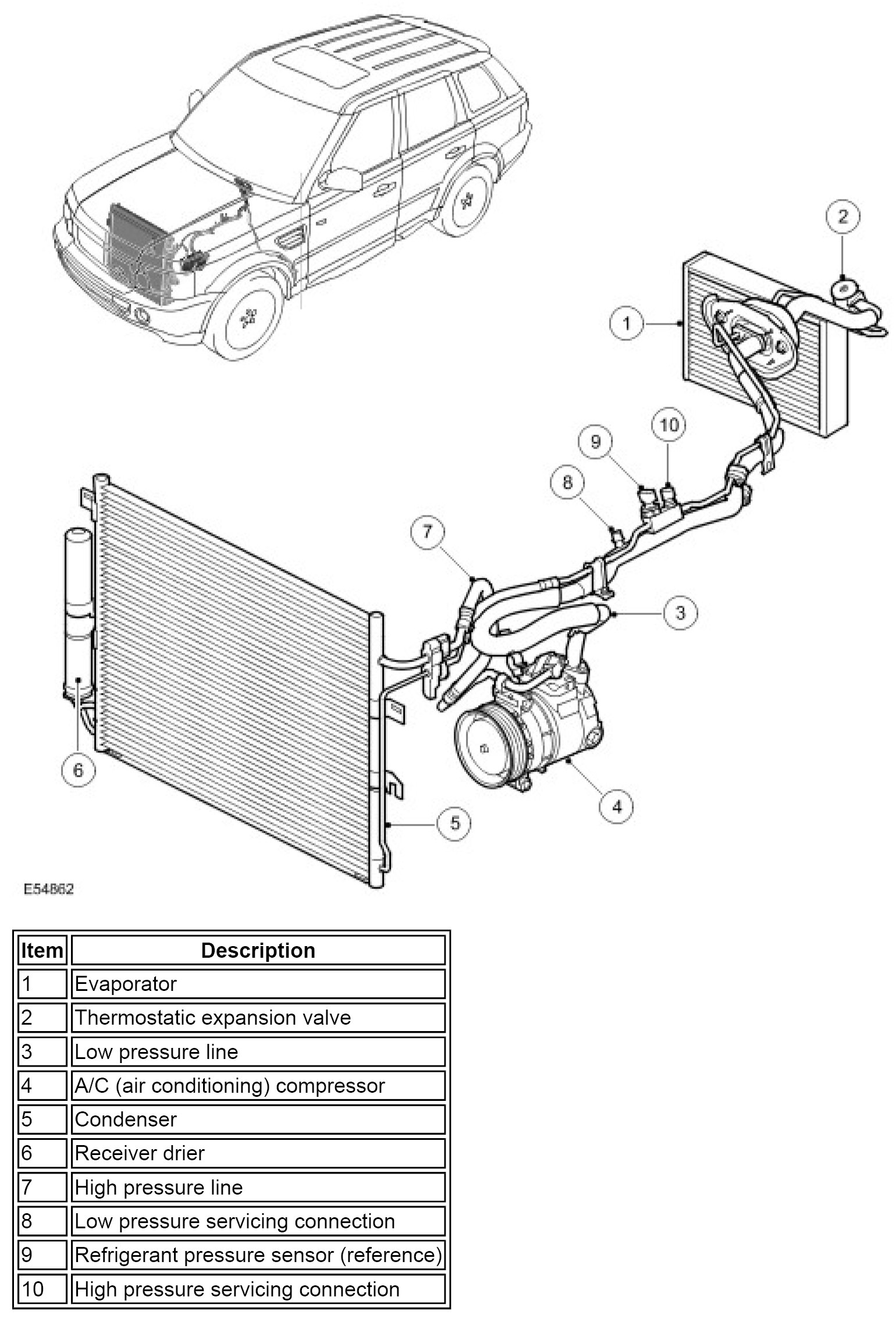 2

1

10

9

8

7

3

6

4

5

E54862

| Item | Description |
|---|---|
| 1 | Evaporator |
| 2 | Thermostatic expansion valve |
| 3 | Low pressure line |
| 4 | A/C (air conditioning) compressor |
| 5 | Condenser |
| 6 | Receiver drier |
| 7 | High pressure line |
| 8 | Low pressure servicing connection |
| 9 | Refrigerant pressure sensor (reference) |
| 10 | High pressure servicing connection |