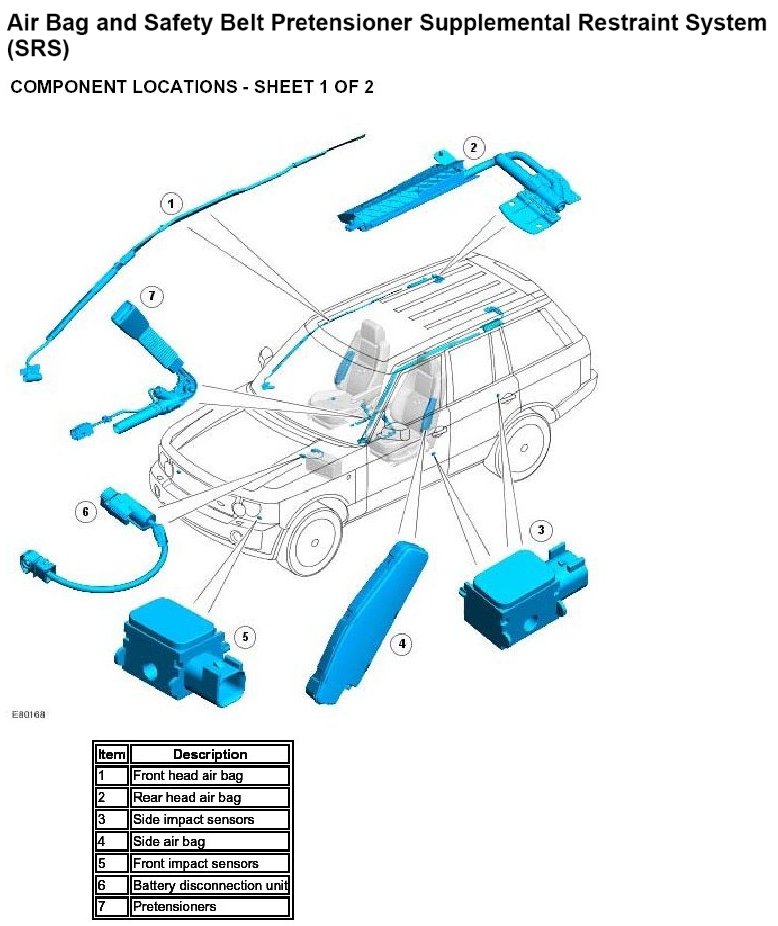 Air Bag and Safety Belt Pretensioner Supplemental Restraint System (SRS)

COMPONENT LOCATIONS - SHEET 1 OF 2

1
2
7
6
3
5
4

E80168

| Item | Description |
|---|---|
| 1 | Front head air bag |
| 2 | Rear head air bag |
| 3 | Side impact sensors |
| 4 | Side air bag |
| 5 | Front impact sensors |
| 6 | Battery disconnection unit |
| 7 | Pretensioners |