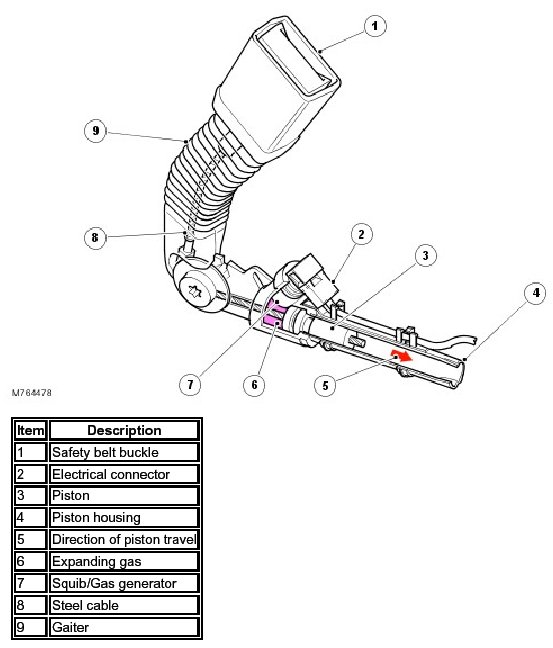 1

9

8

2

3

4

7

6

5

M764478

| Item | Description |
|---|---|
| 1 | Safety belt buckle |
| 2 | Electrical connector |
| 3 | Piston |
| 4 | Piston housing |
| 5 | Direction of piston travel |
| 6 | Expanding gas |
| 7 | Squib/Gas generator |
| 8 | Steel cable |
| 9 | Gaiter |