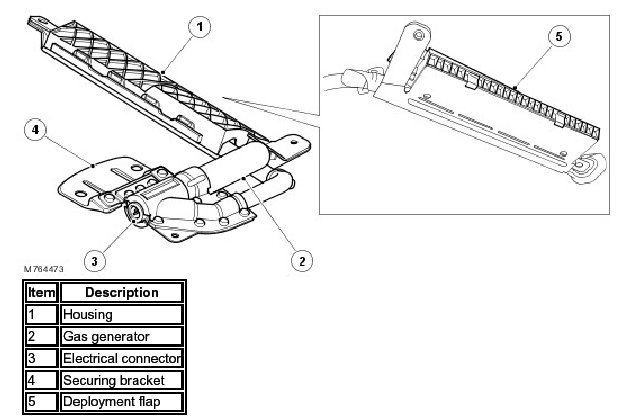 1
5
4
3
2
M764473

| Item | Description |
|---|---|
| 1 | Housing |
| 2 | Gas generator |
| 3 | Electrical connector |
| 4 | Securing bracket |
| 5 | Deployment flap |