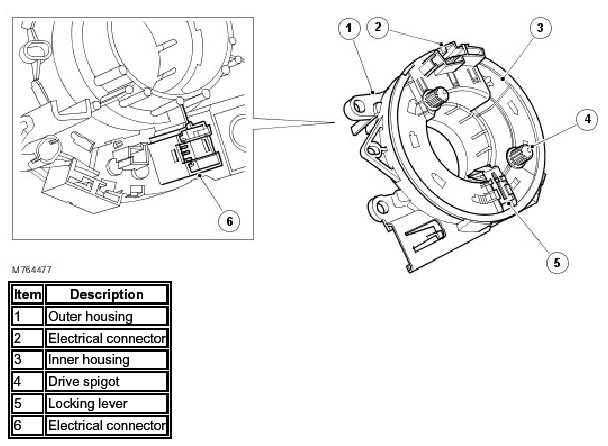 1
2
3
4
5
6

M764477

| Item | Description |
|---|---|
| 1 | Outer housing |
| 2 | Electrical connector |
| 3 | Inner housing |
| 4 | Drive spigot |
| 5 | Locking lever |
| 6 | Electrical connector |