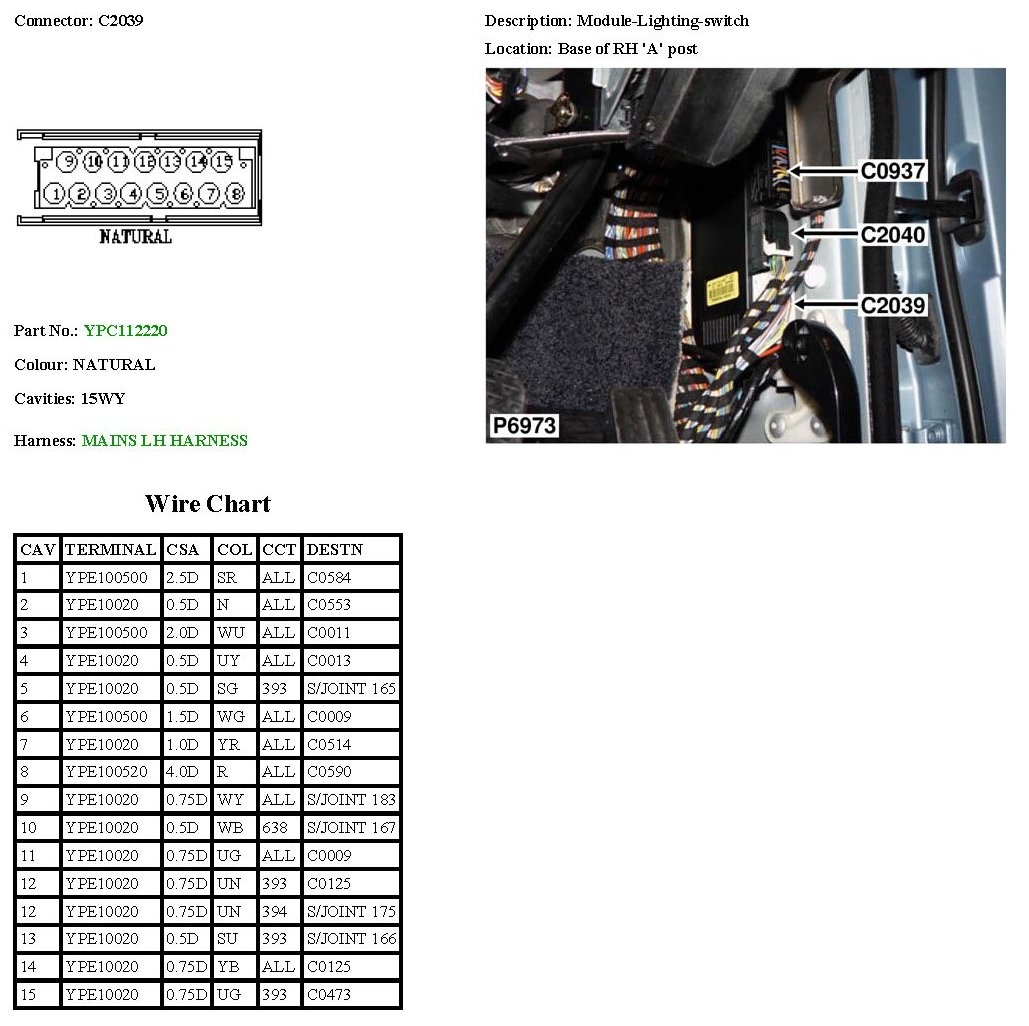 Connector: C2039

9 10 11 12 13 14 15
1 2 3 4 5 6 7 8
NATURAL

Part No.: YPC112220

Colour: NATURAL

Cavities: 15WY

Harness: MAINS LH HARNESS

Description: Module-Lighting-switch

Location: Base of RH 'A' post

C0937
C2040
C2039
P6973

Wire Chart

| CAV | TERMINAL | CSA | COL | CCT | DESTN |
|---|---|---|---|---|---|
| 1 | YPE100500 | 2.5D | SR | ALL | C0584 |
| 2 | YPE10020 | 0.5D | N | ALL | C0553 |
| 3 | YPE100500 | 2.0D | WU | ALL | C0011 |
| 4 | YPE10020 | 0.5D | UY | ALL | C0013 |
| 5 | YPE10020 | 0.5D | SG | 393 | S/JOINT 165 |
| 6 | YPE100500 | 1.5D | WG | ALL | C0009 |
| 7 | YPE10020 | 1.0D | YR | ALL | C0514 |
| 8 | YPE100520 | 4.0D | R | ALL | C0590 |
| 9 | YPE10020 | 0.75D | WY | ALL | S/JOINT 183 |
| 10 | YPE10020 | 0.5D | WB | 638 | S/JOINT 167 |
| 11 | YPE10020 | 0.75D | UG | ALL | C0009 |
| 12 | YPE10020 | 0.75D | UN | 393 | C0125 |
| 12 | YPE10020 | 0.75D | UN | 394 | S/JOINT 175 |
| 13 | YPE10020 | 0.5D | SU | 393 | S/JOINT 166 |
| 14 | YPE10020 | 0.75D | YB | ALL | C0125 |
| 15 | YPE10020 | 0.75D | UG | 393 | C0473 |