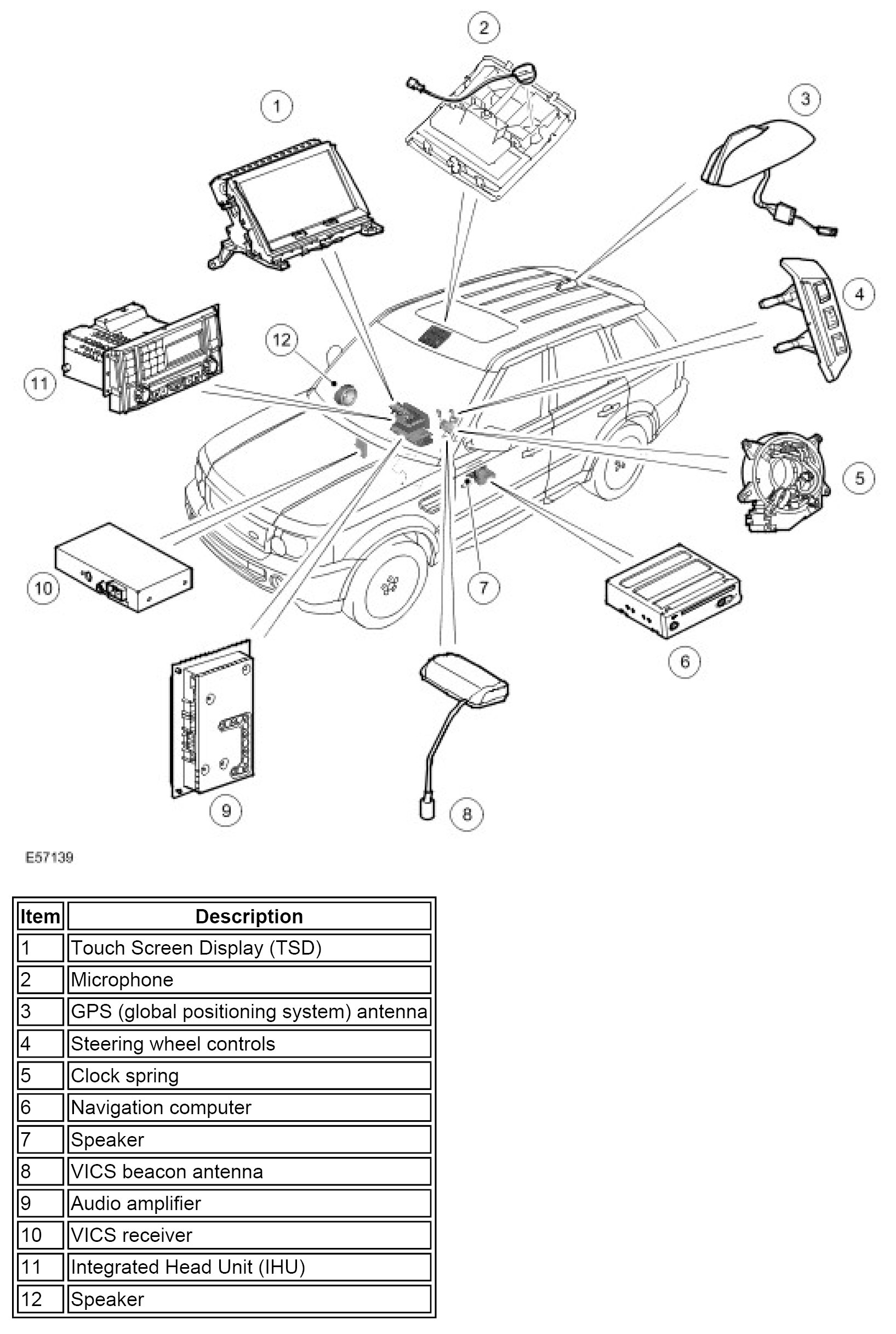 2
1
3
4
12
11
5
10
7
6
9
8

E57139

| Item | Description |
|---|---|
| 1 | Touch Screen Display (TSD) |
| 2 | Microphone |
| 3 | GPS (global positioning system) antenna |
| 4 | Steering wheel controls |
| 5 | Clock spring |
| 6 | Navigation computer |
| 7 | Speaker |
| 8 | VICS beacon antenna |
| 9 | Audio amplifier |
| 10 | VICS receiver |
| 11 | Integrated Head Unit (IHU) |
| 12 | Speaker |