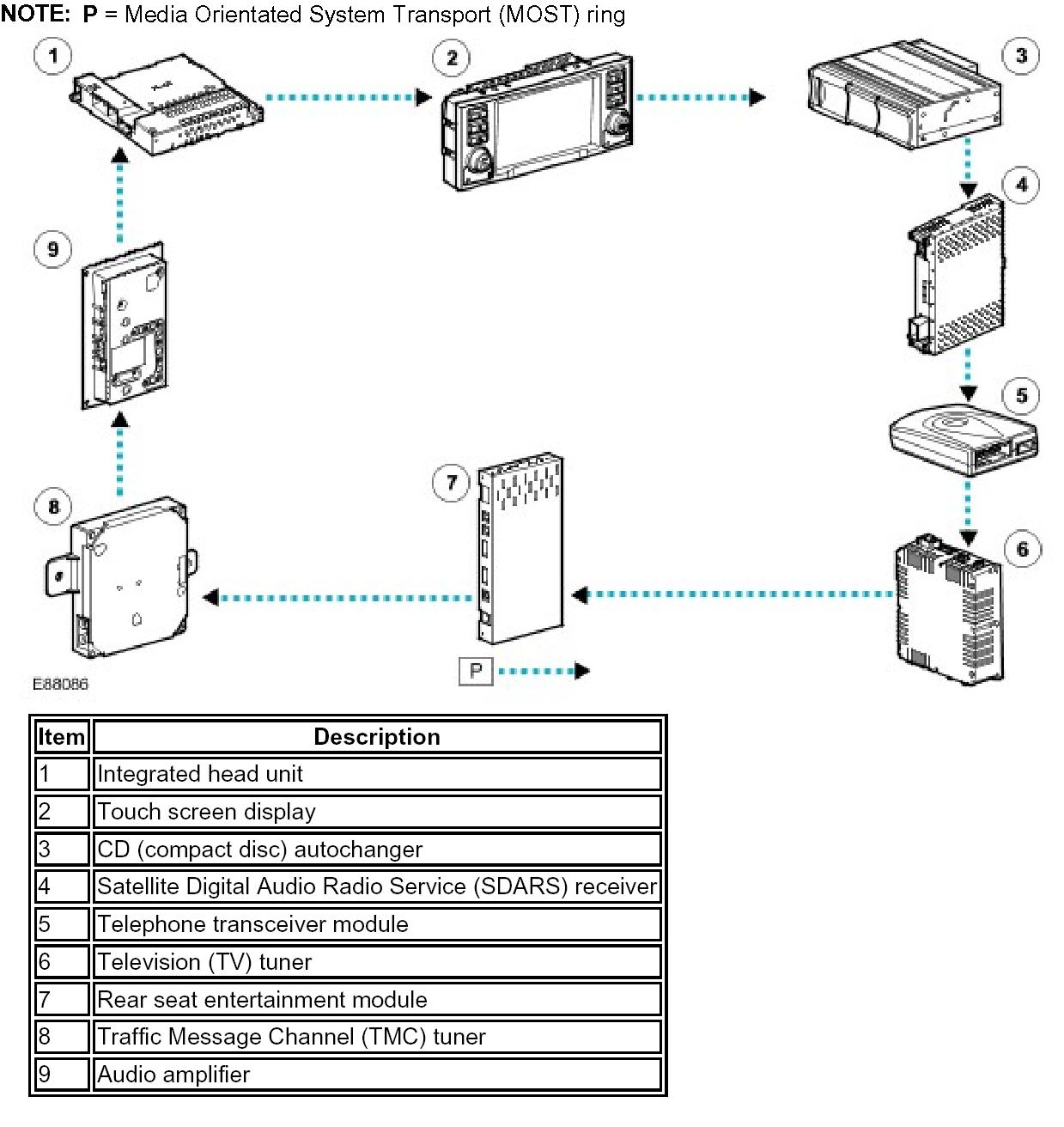 NOTE: P = Media Orientated System Transport (MOST) ring

1
2
3
4
5
6
7
8
9
P
E88086

| Item | Description |
|---|---|
| 1 | Integrated head unit |
| 2 | Touch screen display |
| 3 | CD (compact disc) autochanger |
| 4 | Satellite Digital Audio Radio Service (SDARS) receiver |
| 5 | Telephone transceiver module |
| 6 | Television (TV) tuner |
| 7 | Rear seat entertainment module |
| 8 | Traffic Message Channel (TMC) tuner |
| 9 | Audio amplifier |