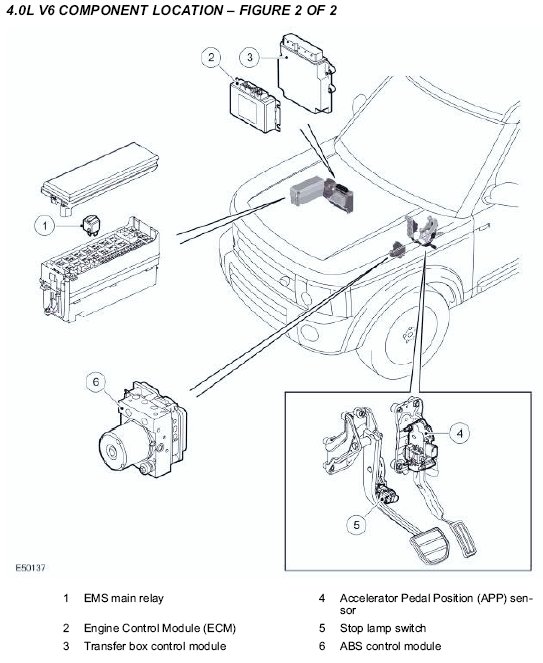 4.0L V6 COMPONENT LOCATION – FIGURE 2 OF 2

2

3

1

6

4

5

E50137

1 EMS main relay

2 Engine Control Module (ECM)

3 Transfer box control module

4 Accelerator Pedal Position (APP) sensor

5 Stop lamp switch

6 ABS control module