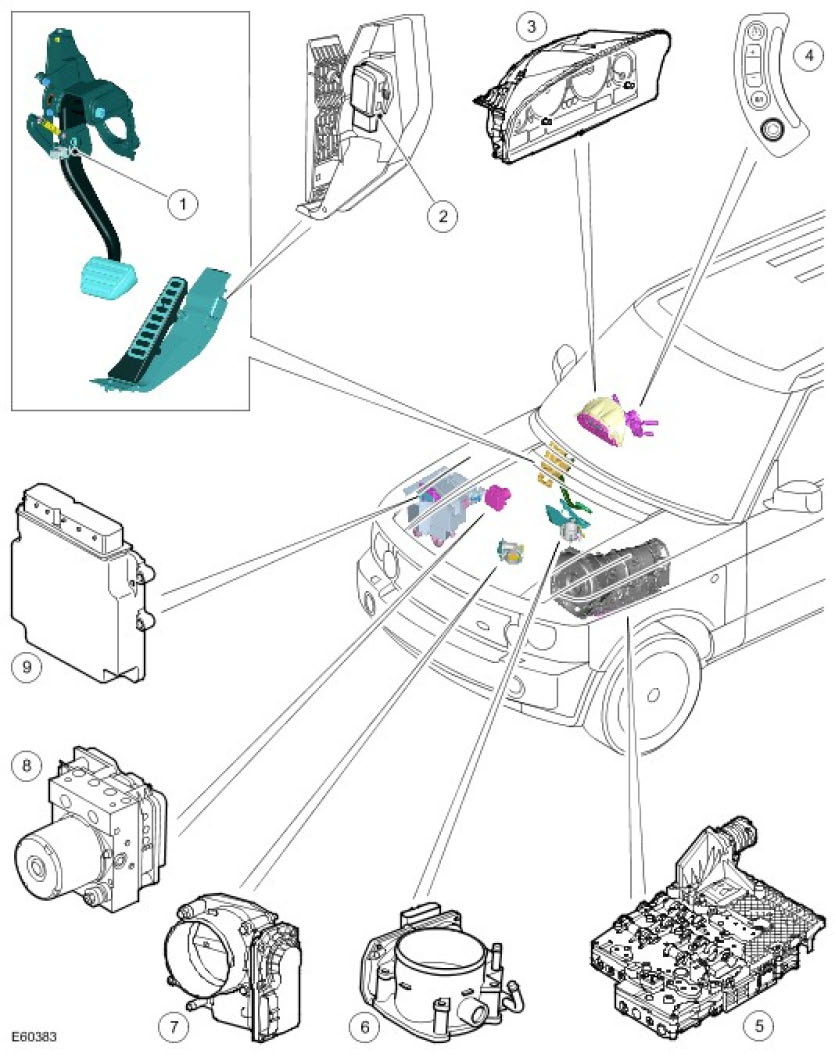 1
2
3
4
9
8
7
6
5
E60383