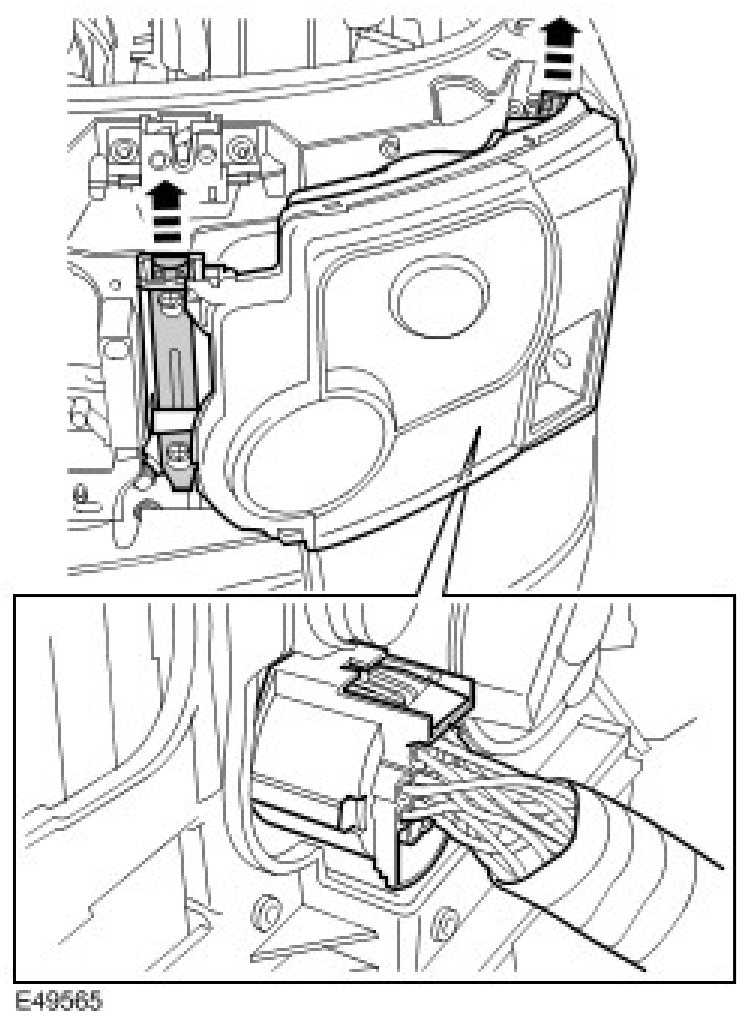 E49565