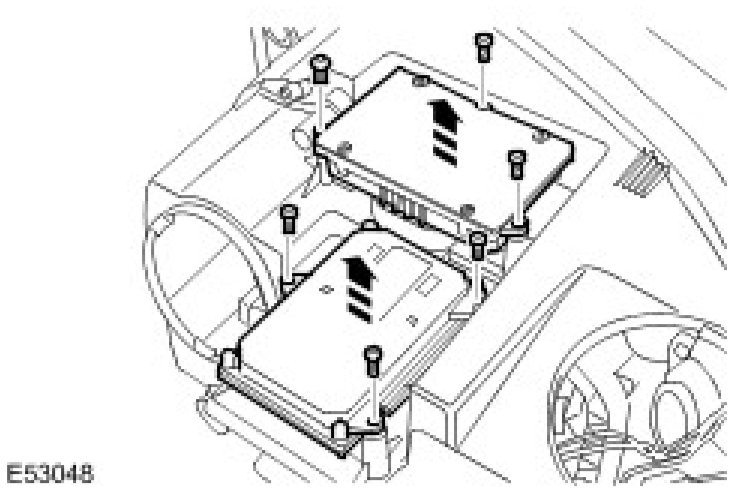 E53048