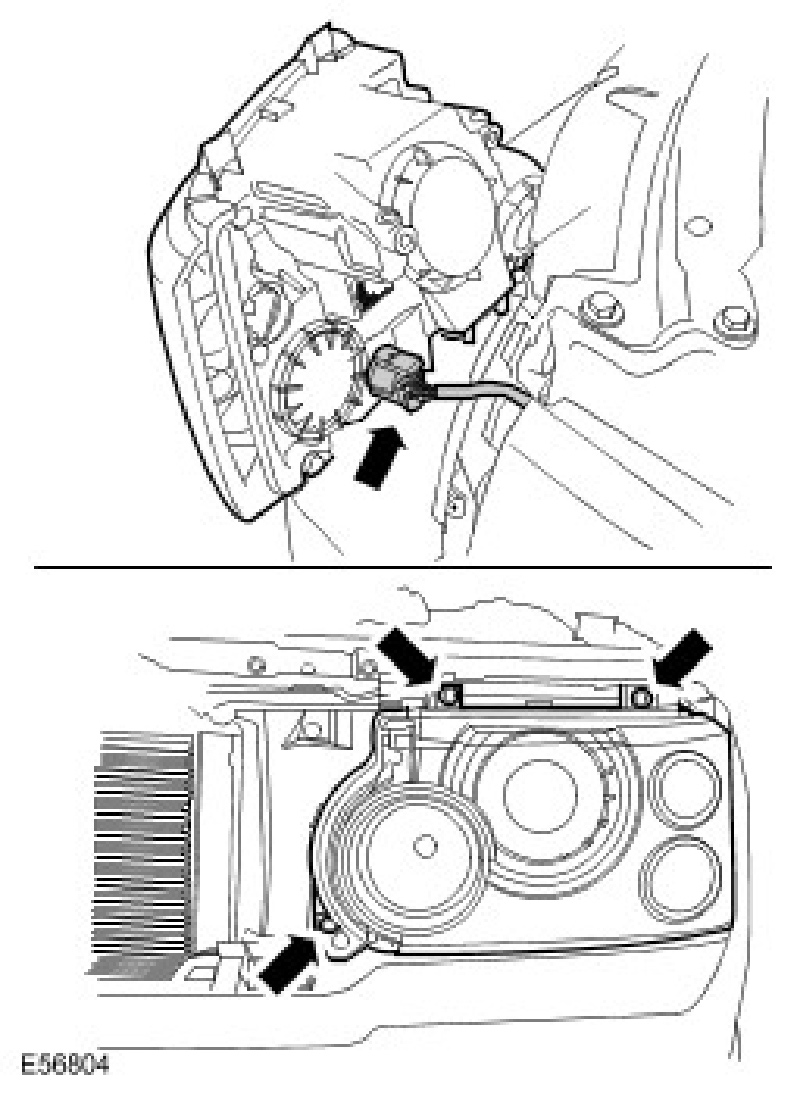 E56804