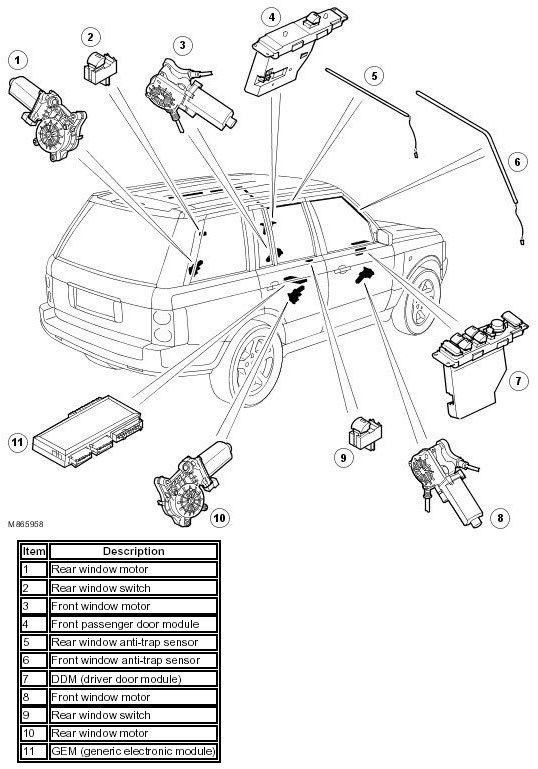 1
2
3
4
5
6
7
8
9
10
11

M865958

| Item | Description |
|---|---|
| 1 | Rear window motor |
| 2 | Rear window switch |
| 3 | Front window motor |
| 4 | Front passenger door module |
| 5 | Rear window anti-trap sensor |
| 6 | Front window anti-trap sensor |
| 7 | DDM (driver door module) |
| 8 | Front window motor |
| 9 | Rear window switch |
| 10 | Rear window motor |
| 11 | GEM (generic electronic module) |