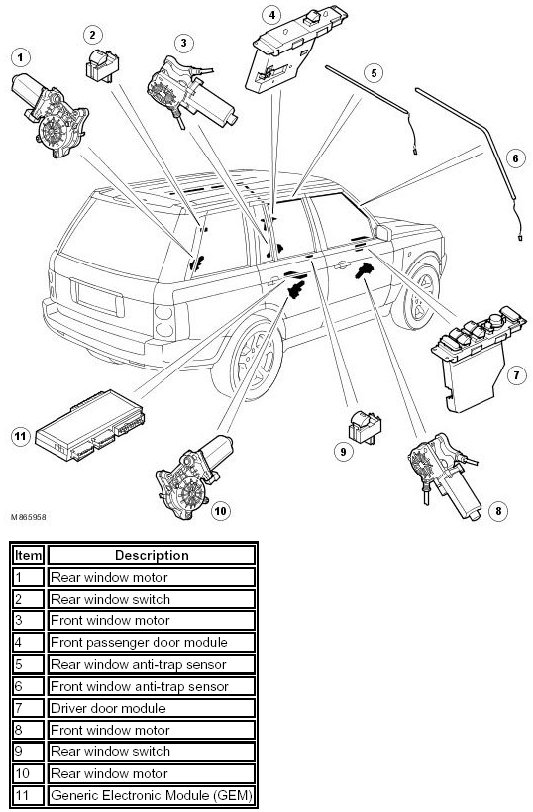 1
2
3
4
5
6
7
8
9
10
11

M865958

| Item | Description |
|---|---|
| 1 | Rear window motor |
| 2 | Rear window switch |
| 3 | Front window motor |
| 4 | Front passenger door module |
| 5 | Rear window anti-trap sensor |
| 6 | Front window anti-trap sensor |
| 7 | Driver door module |
| 8 | Front window motor |
| 9 | Rear window switch |
| 10 | Rear window motor |
| 11 | Generic Electronic Module (GEM) |