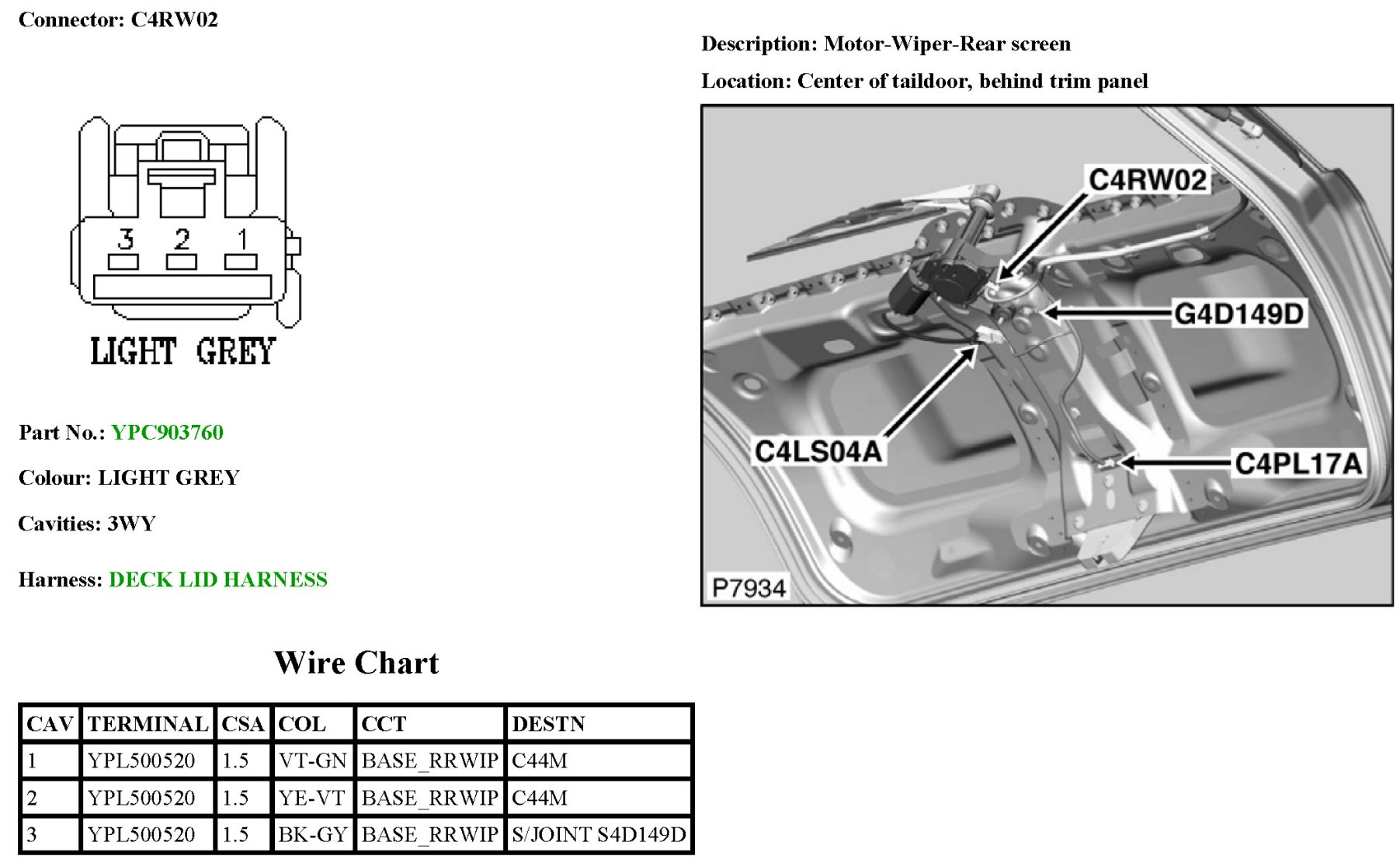 Connector: C4RW02

3 2 1

LIGHT GREY

Part No.: YPC903760

Colour: LIGHT GREY

Cavities: 3WY

Harness: DECK LID HARNESS

Description: Motor-Wiper-Rear screen

Location: Center of taildoor, behind trim panel

C4RW02

G4D149D

C4LS04A

C4PL17A

P7934

Wire Chart

| CAV | TERMINAL | CSA | COL | CCT | DESTN |
|---|---|---|---|---|---|
| 1 | YPL500520 | 1.5 | VT-GN | BASE_RRWIP | C44M |
| 2 | YPL500520 | 1.5 | YE-VT | BASE_RRWIP | C44M |
| 3 | YPL500520 | 1.5 | BK-GY | BASE_RRWIP | S/JOINT S4D149D |