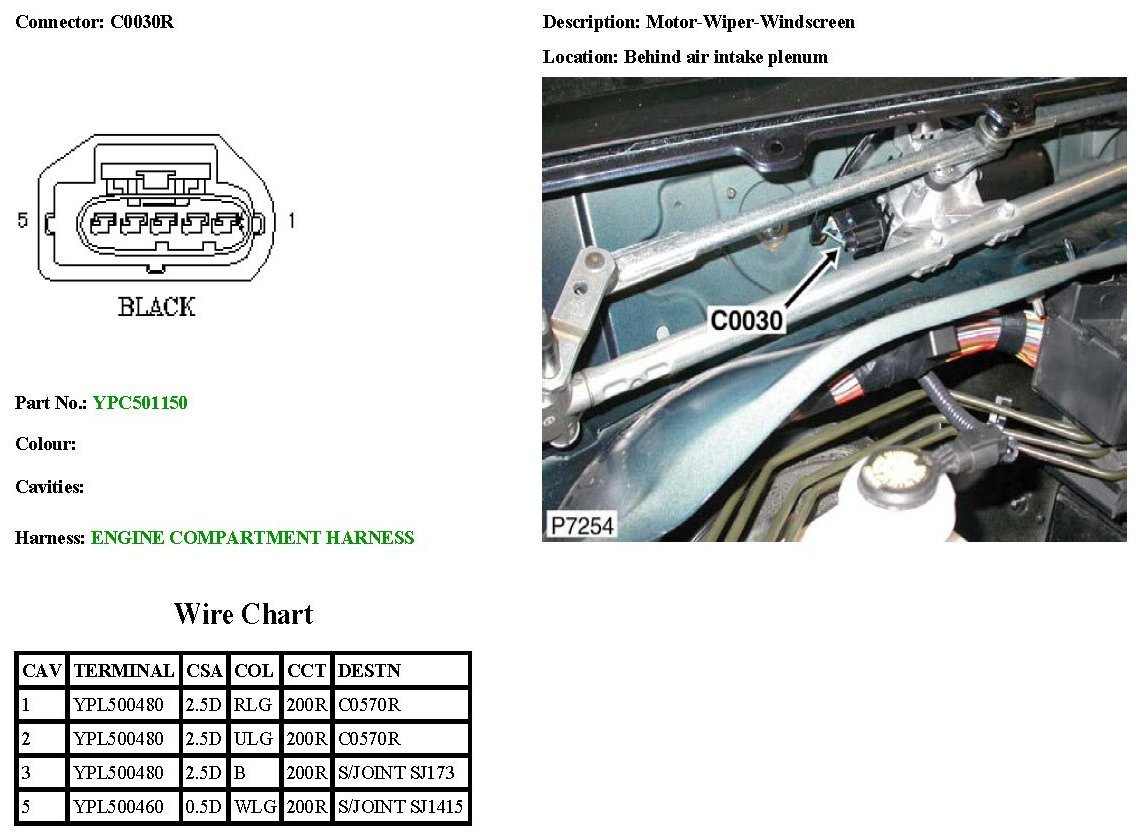 Connector: C0030R

5

1

BLACK

Part No.: YPC501150

Colour:

Cavities:

Harness: ENGINE COMPARTMENT HARNESS

Description: Motor-Wiper-Windscreen

Location: Behind air intake plenum

C0030

P7254

Wire Chart

| CAV | TERMINAL | CSA | COL | CCT | DESTN |
|---|---|---|---|---|---|
| 1 | YPL500480 | 2.5D | RLG | 200R | C0570R |
| 2 | YPL500480 | 2.5D | ULG | 200R | C0570R |
| 3 | YPL500480 | 2.5D | B | 200R | S/JOINT SJ173 |
| 5 | YPL500460 | 0.5D | WLG | 200R | S/JOINT SJ1415 |