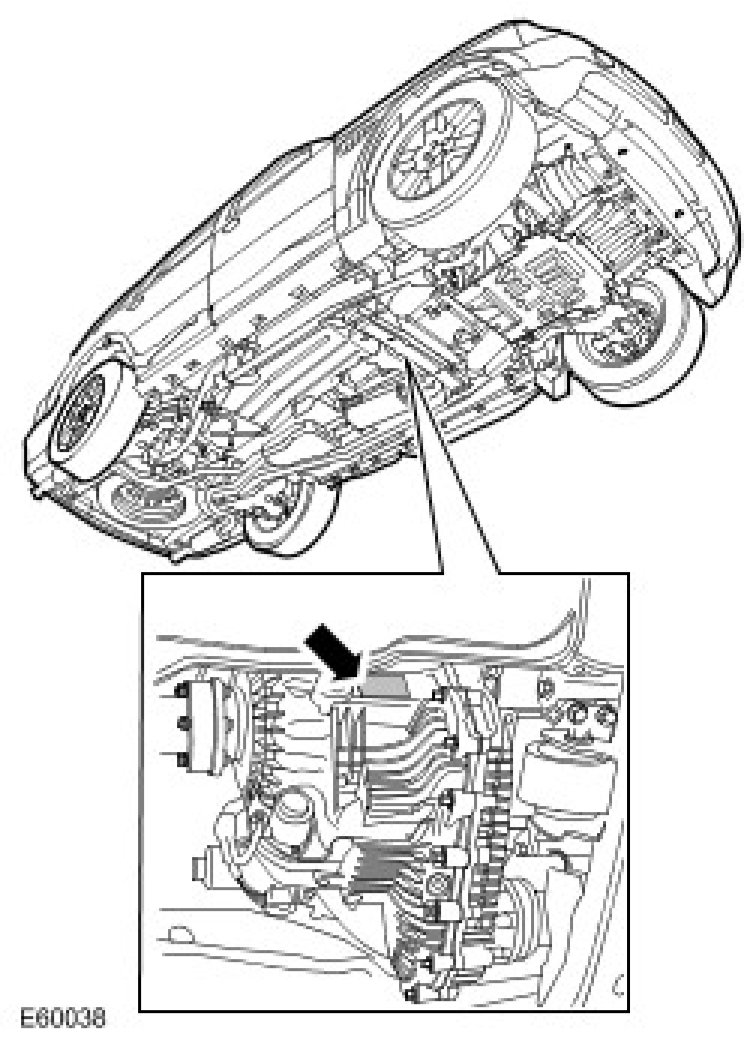 E60038