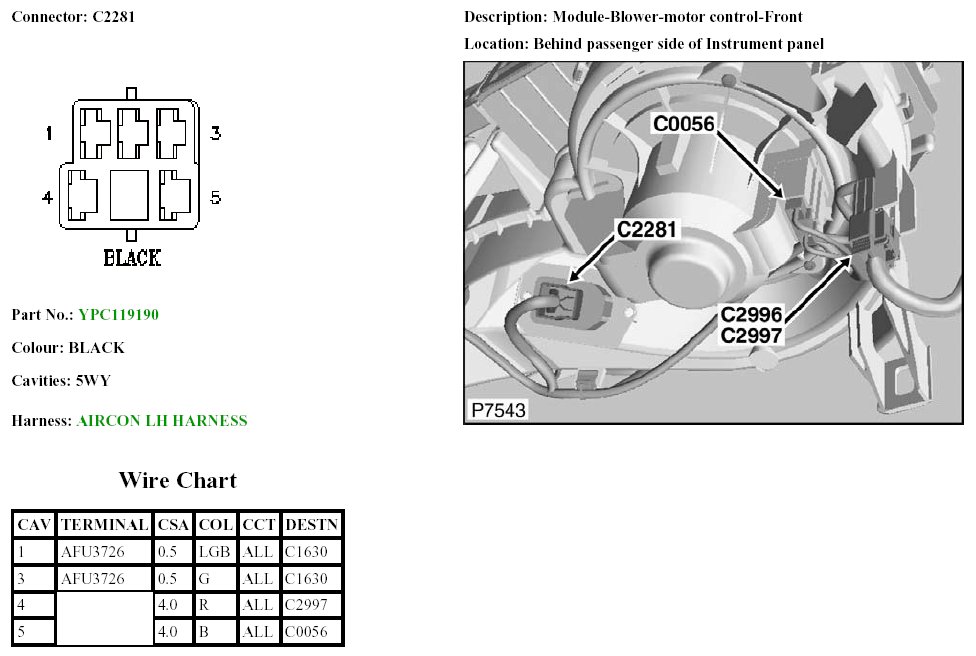 Connector: C2281

1
3
4
5
BLACK

Part No.: YPC119190

Colour: BLACK

Cavities: 5WY

Harness: AIRCON LH HARNESS

Wire Chart

| CAV | TERMINAL | CSA | COL | CCT | DESTN |
|---|---|---|---|---|---|
| 1 | AFU3726 | 0.5 | LGB | ALL | C1630 |
| 3 | AFU3726 | 0.5 | G | ALL | C1630 |
| 4 | | 4.0 | R | ALL | C2997 |
| 5 | | 4.0 | B | ALL | C0056 |

Description: Module-Blower-motor control-Front

Location: Behind passenger side of Instrument panel

C0056
C2281
C2996
C2997
P7543