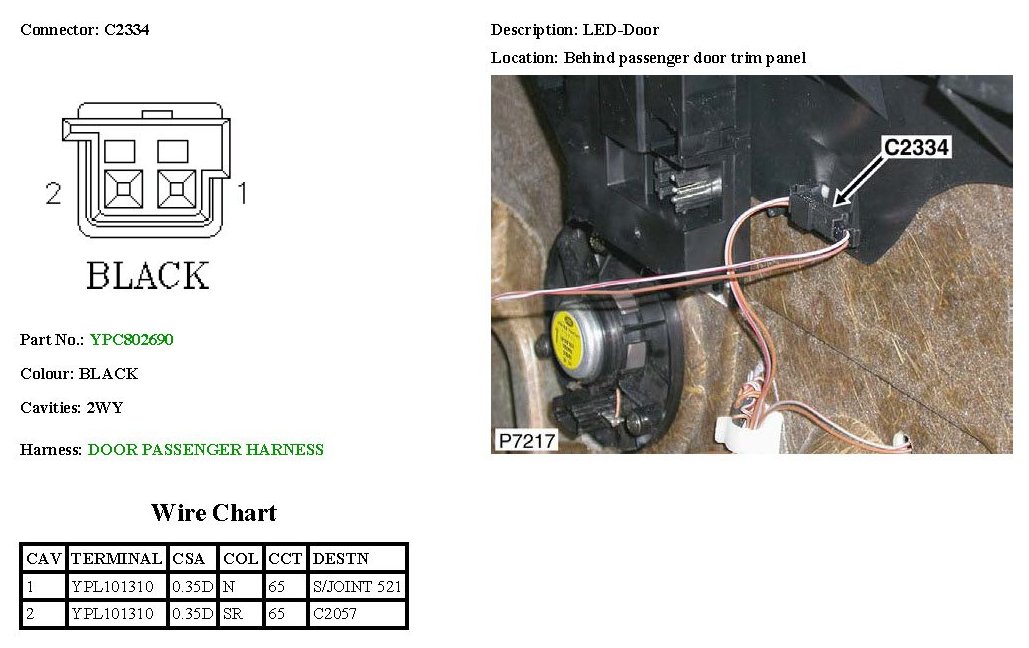 Connector: C2334

2
1
BLACK

Part No.: YPC802690

Colour: BLACK

Cavities: 2WY

Harness: DOOR PASSENGER HARNESS

Wire Chart

| CAV | TERMINAL | CSA | COL | CCT | DESTN |
|---|---|---|---|---|---|
| 1 | YPL101310 | 0.35D | N | 65 | S/JOINT 521 |
| 2 | YPL101310 | 0.35D | SR | 65 | C2057 |

Description: LED-Door

Location: Behind passenger door trim panel

C2334

P7217