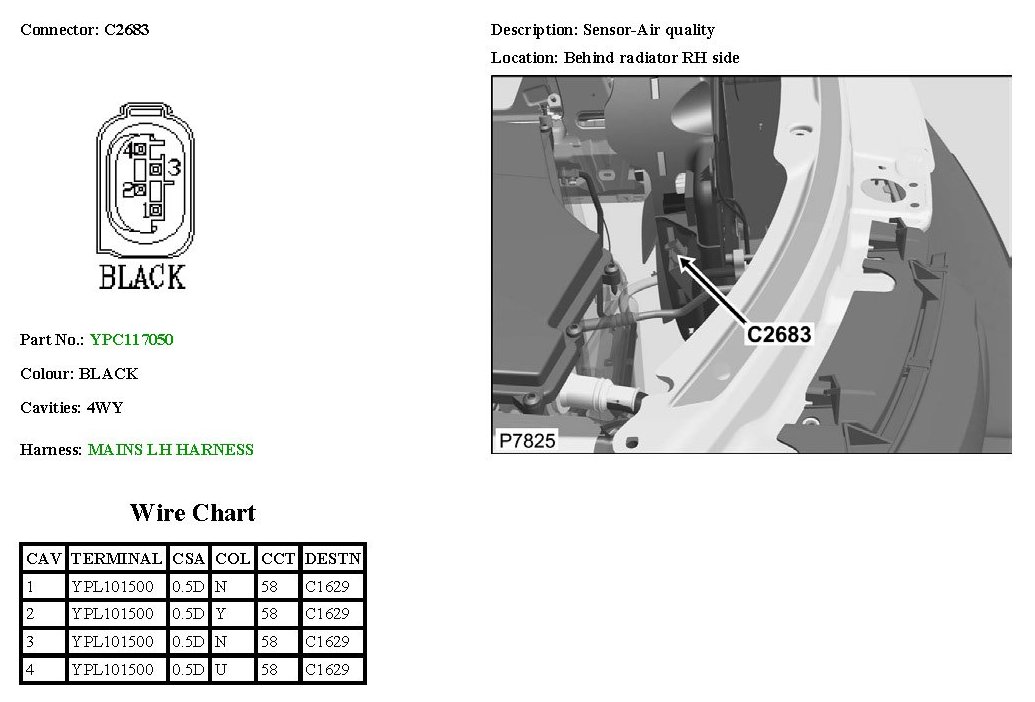 Connector: C2683

4
3
2
1
BLACK

Part No.: YPC117050

Colour: BLACK

Cavities: 4WY

Harness: MAINS LH HARNESS

Wire Chart

| CAV | TERMINAL | CSA | COL | CCT | DESTN |
|---|---|---|---|---|---|
| 1 | YPL101500 | 0.5D | N | 58 | C1629 |
| 2 | YPL101500 | 0.5D | Y | 58 | C1629 |
| 3 | YPL101500 | 0.5D | N | 58 | C1629 |
| 4 | YPL101500 | 0.5D | U | 58 | C1629 |

Description: Sensor-Air quality

Location: Behind radiator RH side

C2683

P7825