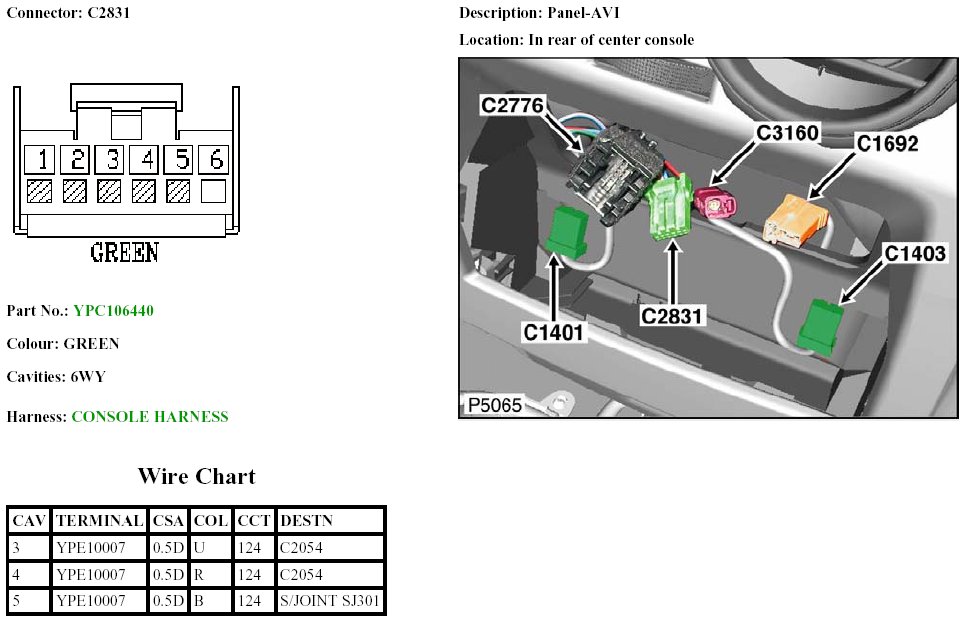 Connector: C2831

1 2 3 4 5 6

GREEN

Part No.: YPC106440

Colour: GREEN

Cavities: 6WY

Harness: CONSOLE HARNESS

Description: Panel-AVI

Location: In rear of center console

C2776
C3160
C1692
C1403
C1401
C2831
P5065

Wire Chart

| CAV | TERMINAL | CSA | COL | CCT | DESTN |
|---|---|---|---|---|---|
| 3 | YPE10007 | 0.5D | U | 124 | C2054 |
| 4 | YPE10007 | 0.5D | R | 124 | C2054 |
| 5 | YPE10007 | 0.5D | B | 124 | S/JOINT SJ301 |