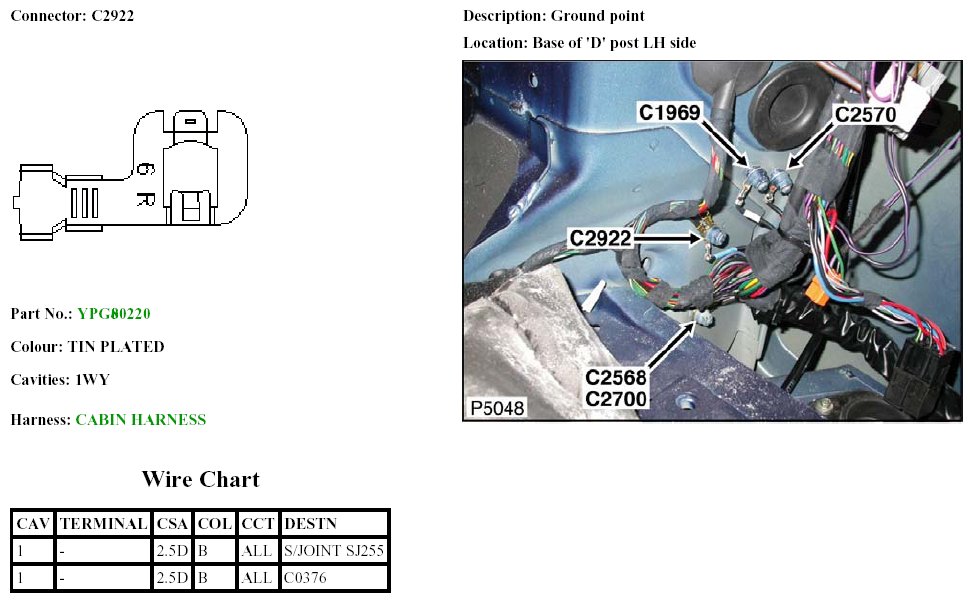 Connector: C2922

6 R

Part No.: YPG80220

Colour: TIN PLATED

Cavities: 1WY

Harness: CABIN HARNESS

Wire Chart

| CAV | TERMINAL | CSA | COL | CCT | DESTN |
|---|---|---|---|---|---|
| 1 | - | 2.5D | B | ALL | S/JOINT SJ255 |
| 1 | - | 2.5D | B | ALL | C0376 |

Description: Ground point

Location: Base of 'D' post LH side

C1969
C2570
C2922
C2568
C2700
P5048