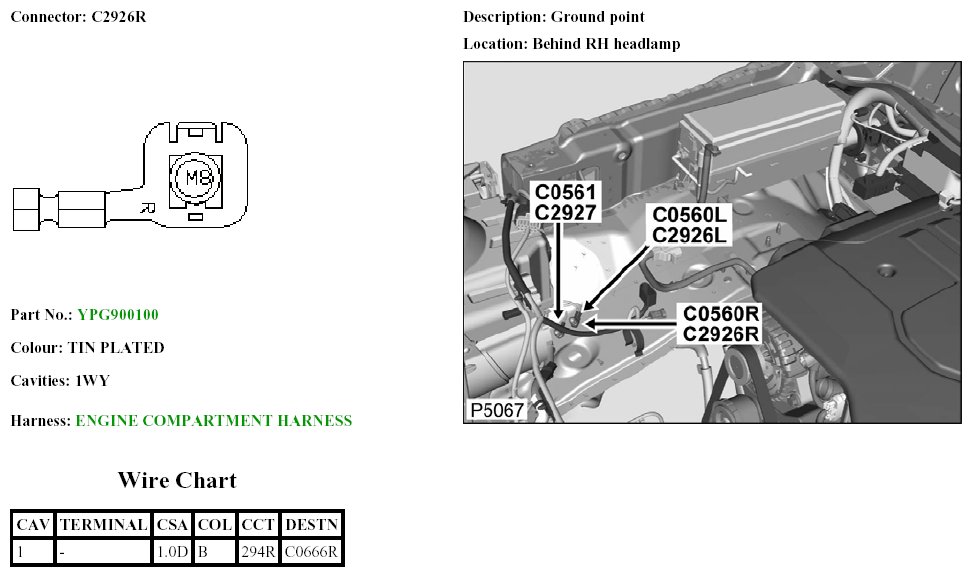 Connector: C2926R

M8

R

Part No.: YPG900100

Colour: TIN PLATED

Cavities: 1WY

Harness: ENGINE COMPARTMENT HARNESS

Wire Chart

| CAV | TERMINAL | CSA | COL | CCT | DESTN |
|---|---|---|---|---|---|
| 1 | - | 1.0D | B | 294R | C0666R |

Description: Ground point

Location: Behind RH headlamp

C0561
C2927

C0560L
C2926L

C0560R
C2926R

P5067