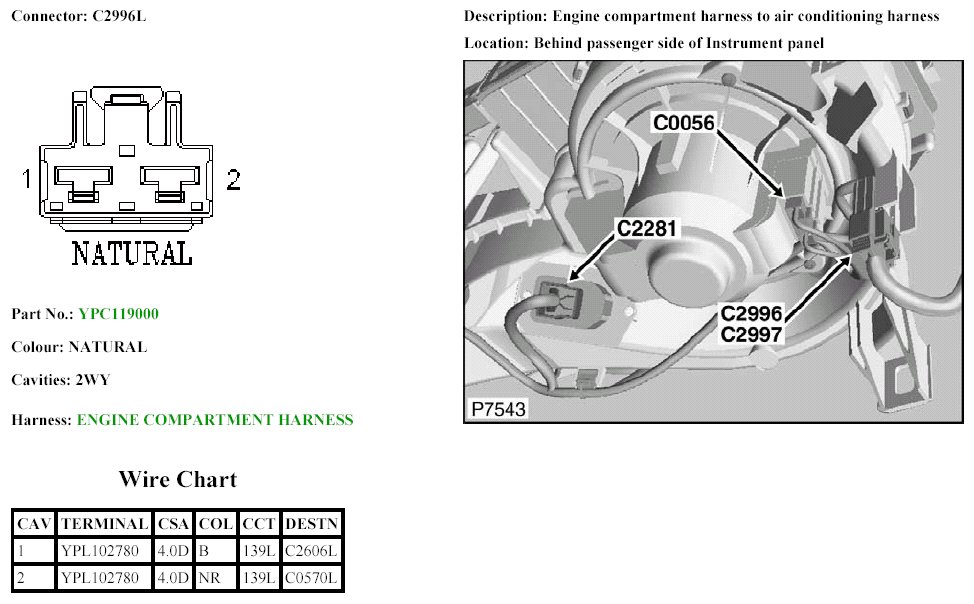 Connector: C2996L

1

2

NATURAL

Part No.: YPC119000

Colour: NATURAL

Cavities: 2WY

Harness: ENGINE COMPARTMENT HARNESS

Wire Chart

| CAV | TERMINAL | CSA | COL | CCT | DESTN |
|---|---|---|---|---|---|
| 1 | YPL102780 | 4.0D | B | 139L | C2606L |
| 2 | YPL102780 | 4.0D | NR | 139L | C0570L |

Description: Engine compartment harness to air conditioning harness

Location: Behind passenger side of Instrument panel

C0056

C2281

C2996
C2997

P7543