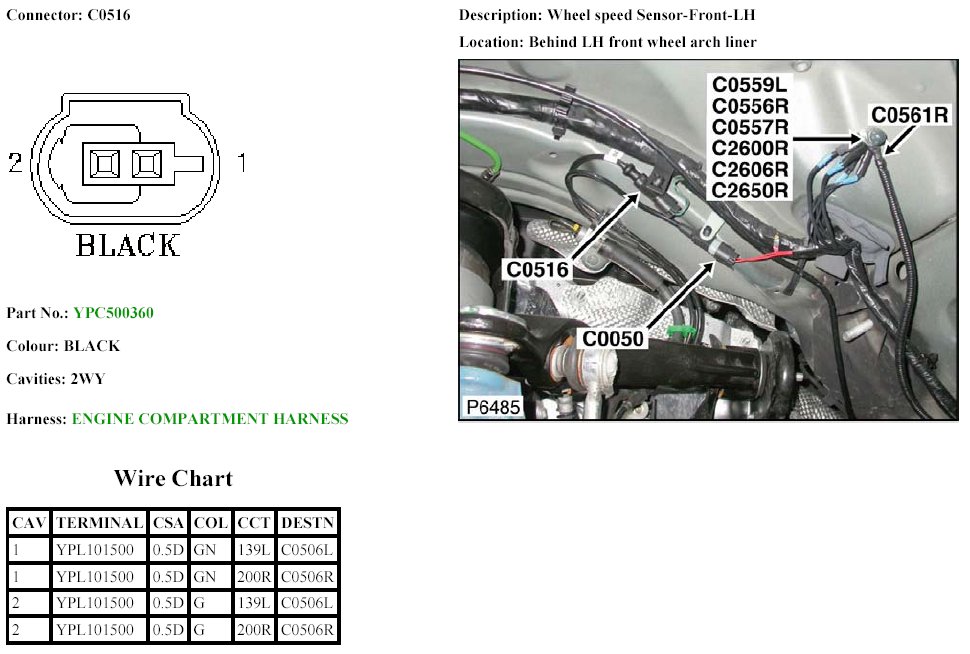 Connector: C0516

2

1

BLACK

Part No.: YPC500360

Colour: BLACK

Cavities: 2WY

Harness: ENGINE COMPARTMENT HARNESS

Wire Chart

| CAV | TERMINAL | CSA | COL | CCT | DESTN |
|---|---|---|---|---|---|
| 1 | YPL101500 | 0.5D | GN | 139L | C0506L |
| 1 | YPL101500 | 0.5D | GN | 200R | C0506R |
| 2 | YPL101500 | 0.5D | G | 139L | C0506L |
| 2 | YPL101500 | 0.5D | G | 200R | C0506R |

Description: Wheel speed Sensor-Front-LH

Location: Behind LH front wheel arch liner

C0559L
C0556R
C0557R
C2600R
C2606R
C2650R

C0561R

C0516

C0050

P6485