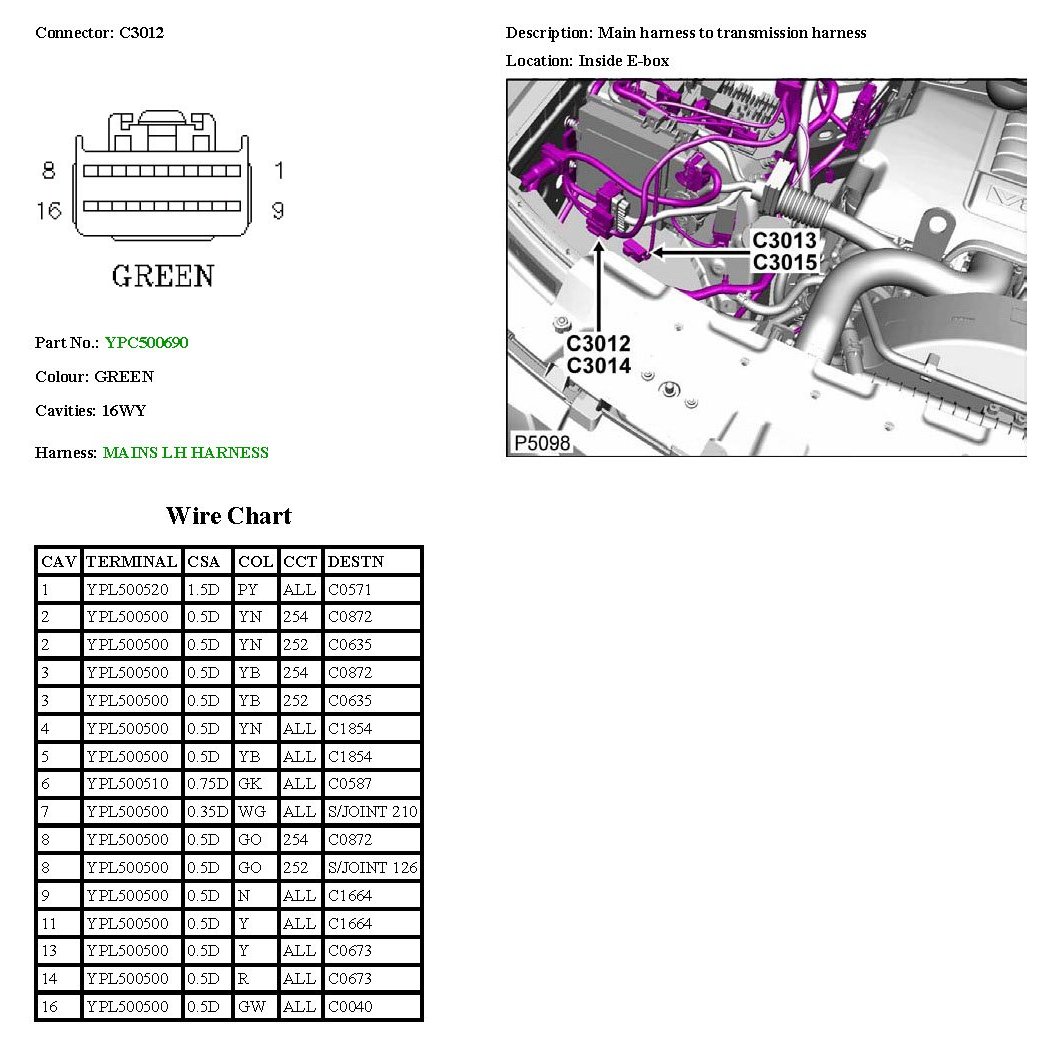 Connector: C3012

8
16
1
9
GREEN

Part No.: YPC500690

Colour: GREEN

Cavities: 16WY

Harness: MAINS LH HARNESS

Description: Main harness to transmission harness

Location: Inside E-box

C3013
C3015
C3012
C3014
P5098

Wire Chart

| CAV | TERMINAL | CSA | COL | CCT | DESTN |
|---|---|---|---|---|---|
| 1 | YPL500520 | 1.5D | PY | ALL | C0571 |
| 2 | YPL500500 | 0.5D | YN | 254 | C0872 |
| 2 | YPL500500 | 0.5D | YN | 252 | C0635 |
| 3 | YPL500500 | 0.5D | YB | 254 | C0872 |
| 3 | YPL500500 | 0.5D | YB | 252 | C0635 |
| 4 | YPL500500 | 0.5D | YN | ALL | C1854 |
| 5 | YPL500500 | 0.5D | YB | ALL | C1854 |
| 6 | YPL500510 | 0.75D | GK | ALL | C0587 |
| 7 | YPL500500 | 0.35D | WG | ALL | S/JOINT 210 |
| 8 | YPL500500 | 0.5D | GO | 254 | C0872 |
| 8 | YPL500500 | 0.5D | GO | 252 | S/JOINT 126 |
| 9 | YPL500500 | 0.5D | N | ALL | C1664 |
| 11 | YPL500500 | 0.5D | Y | ALL | C1664 |
| 13 | YPL500500 | 0.5D | Y | ALL | C0673 |
| 14 | YPL500500 | 0.5D | R | ALL | C0673 |
| 16 | YPL500500 | 0.5D | GW | ALL | C0040 |