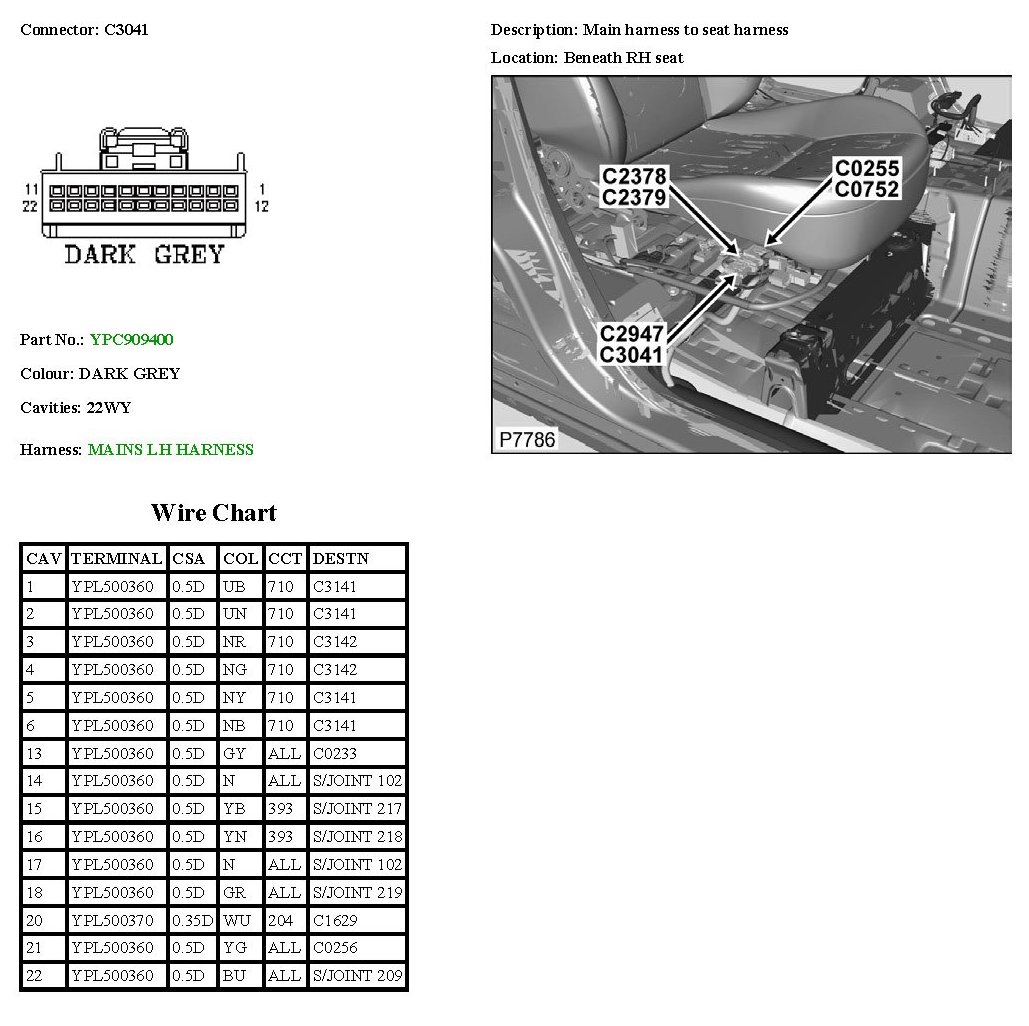 Connector: C3041

11
22
1
12
DARK GREY

Part No.: YPC909400

Colour: DARK GREY

Cavities: 22WY

Harness: MAINS LH HARNESS

Description: Main harness to seat harness

Location: Beneath RH seat

C2378
C2379
C0255
C0752
C2947
C3041
P7786

Wire Chart

| CAV | TERMINAL | CSA | COL | CCT | DESTN |
|---|---|---|---|---|---|
| 1 | YPL500360 | 0.5D | UB | 710 | C3141 |
| 2 | YPL500360 | 0.5D | UN | 710 | C3141 |
| 3 | YPL500360 | 0.5D | NR | 710 | C3142 |
| 4 | YPL500360 | 0.5D | NG | 710 | C3142 |
| 5 | YPL500360 | 0.5D | NY | 710 | C3141 |
| 6 | YPL500360 | 0.5D | NB | 710 | C3141 |
| 13 | YPL500360 | 0.5D | GY | ALL | C0233 |
| 14 | YPL500360 | 0.5D | N | ALL | S/JOINT 102 |
| 15 | YPL500360 | 0.5D | YB | 393 | S/JOINT 217 |
| 16 | YPL500360 | 0.5D | YN | 393 | S/JOINT 218 |
| 17 | YPL500360 | 0.5D | N | ALL | S/JOINT 102 |
| 18 | YPL500360 | 0.5D | GR | ALL | S/JOINT 219 |
| 20 | YPL500370 | 0.35D | WU | 204 | C1629 |
| 21 | YPL500360 | 0.5D | YG | ALL | C0256 |
| 22 | YPL500360 | 0.5D | BU | ALL | S/JOINT 209 |