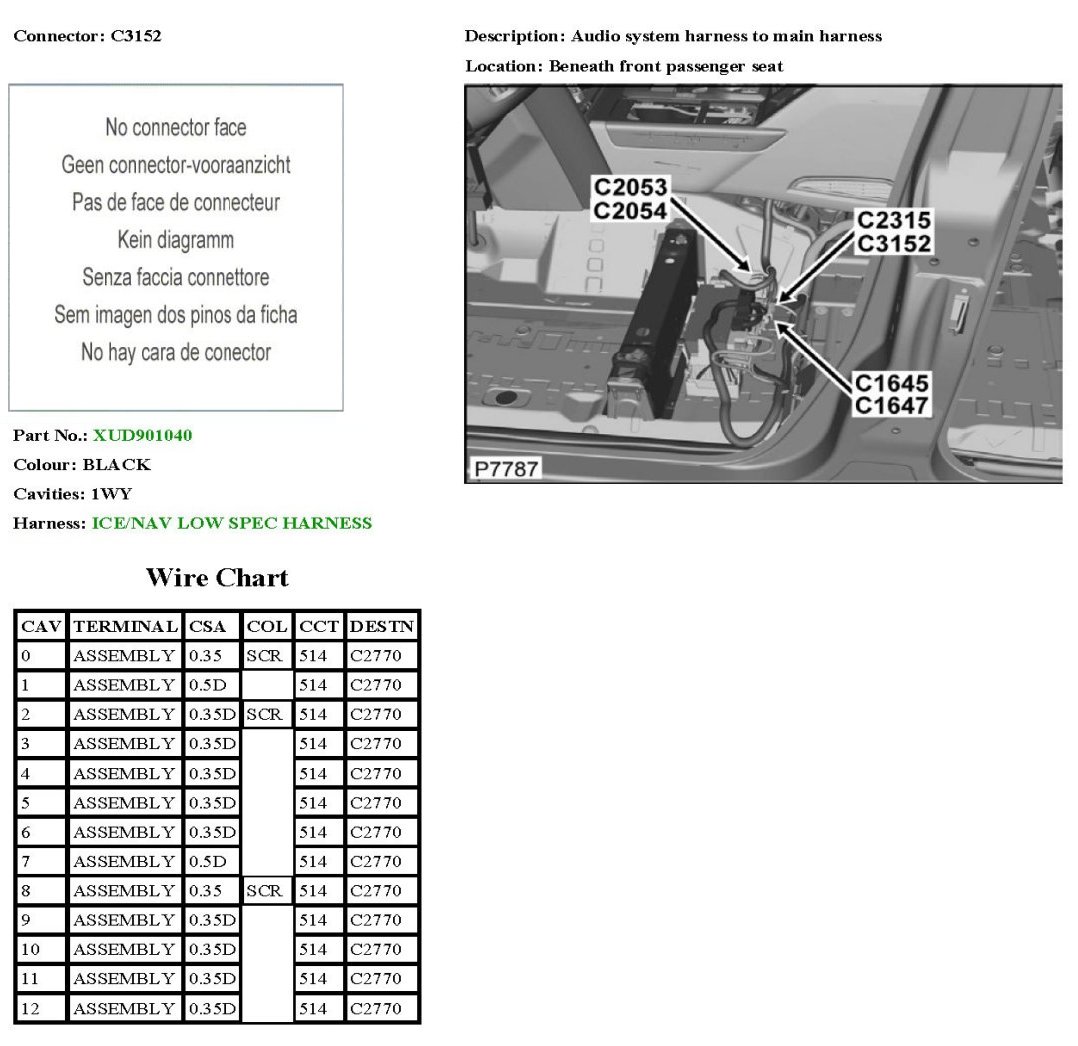 Connector: C3152

No connector face
Geen connector-vooraanzicht
Pas de face de connecteur
Kein diagramm
Senza faccia connettore
Sem imagen dos pinos da ficha
No hay cara de conector

Part No.: XUD901040
Colour: BLACK
Cavities: 1WY
Harness: ICE/NAV LOW SPEC HARNESS

Description: Audio system harness to main harness
Location: Beneath front passenger seat

C2053
C2054
C2315
C3152
C1645
C1647
P7787

Wire Chart

| CAV | TERMINAL | CSA | COL | CCT | DESTN |
|---|---|---|---|---|---|
| 0 | ASSEMBLY | 0.35 | SCR | 514 | C2770 |
| 1 | ASSEMBLY | 0.5D | | 514 | C2770 |
| 2 | ASSEMBLY | 0.35D | SCR | 514 | C2770 |
| 3 | ASSEMBLY | 0.35D | | 514 | C2770 |
| 4 | ASSEMBLY | 0.35D | | 514 | C2770 |
| 5 | ASSEMBLY | 0.35D | | 514 | C2770 |
| 6 | ASSEMBLY | 0.35D | | 514 | C2770 |
| 7 | ASSEMBLY | 0.5D | | 514 | C2770 |
| 8 | ASSEMBLY | 0.35 | SCR | 514 | C2770 |
| 9 | ASSEMBLY | 0.35D | | 514 | C2770 |
| 10 | ASSEMBLY | 0.35D | | 514 | C2770 |
| 11 | ASSEMBLY | 0.35D | | 514 | C2770 |
| 12 | ASSEMBLY | 0.35D | | 514 | C2770 |