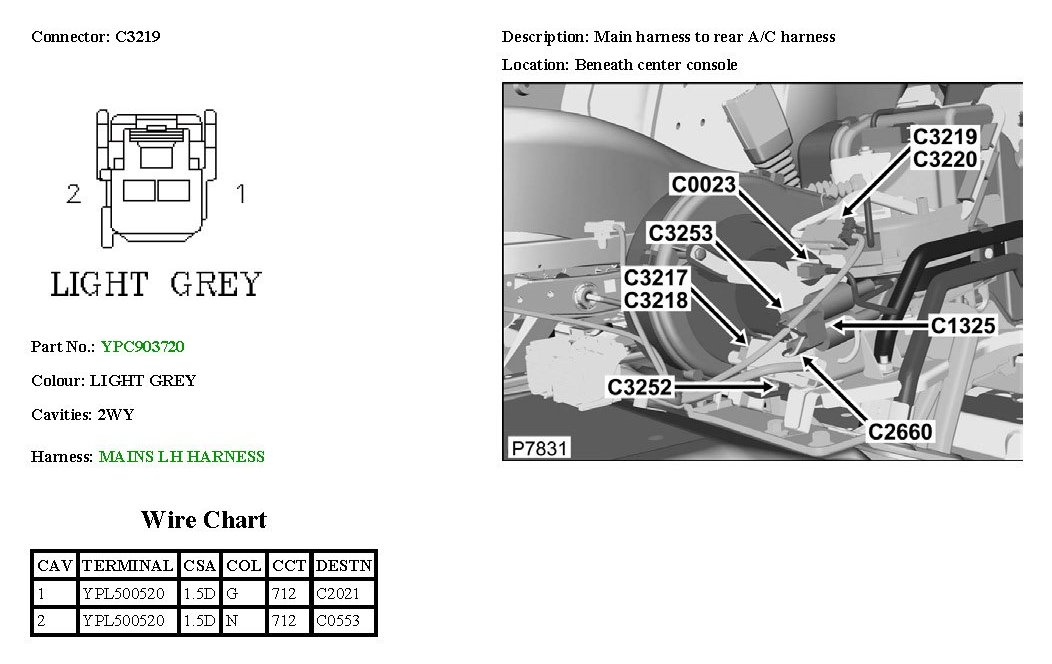 Connector: C3219

2 1

LIGHT GREY

Part No.: YPC903720

Colour: LIGHT GREY

Cavities: 2WY

Harness: MAINS LH HARNESS

Wire Chart

| CAV | TERMINAL | CSA | COL | CCT | DESTN |
|---|---|---|---|---|---|
| 1 | YPL500520 | 1.5D | G | 712 | C2021 |
| 2 | YPL500520 | 1.5D | N | 712 | C0553 |

Description: Main harness to rear A/C harness

Location: Beneath center console

C3219
C3220
C0023
C3253
C3217
C3218
C1325
C3252
C2660
P7831