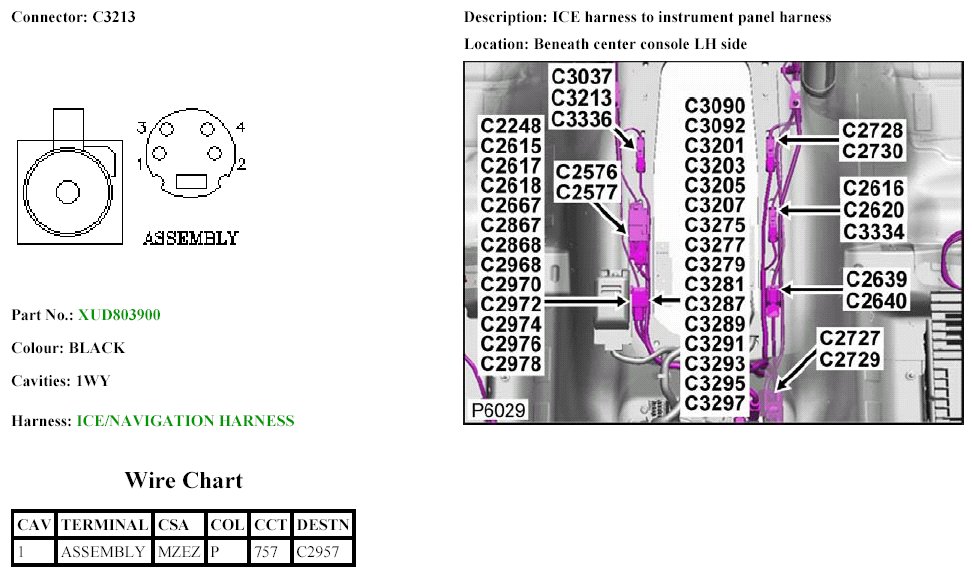 Connector: C3213

3 4
1 2
ASSEMBLY

Part No.: XUD803900

Colour: BLACK

Cavities: 1WY

Harness: ICE/NAVIGATION HARNESS

Wire Chart

| CAV | TERMINAL | CSA | COL | CCT | DESTN |
|---|---|---|---|---|---|
| 1 | ASSEMBLY | MZEZ | P | 757 | C2957 |

Description: ICE harness to instrument panel harness

Location: Beneath center console LH side

C3037
C3213
C3336

C2248
C2615
C2617
C2618
C2667
C2867
C2868
C2968
C2970
C2972
C2974
C2976
C2978

C2576
C2577

C3090
C3092
C3201
C3203
C3205
C3207
C3275
C3277
C3279
C3281
C3287
C3289
C3291
C3293
C3295
C3297

C2728
C2730

C2616
C2620
C3334

C2639
C2640

C2727
C2729

P6029