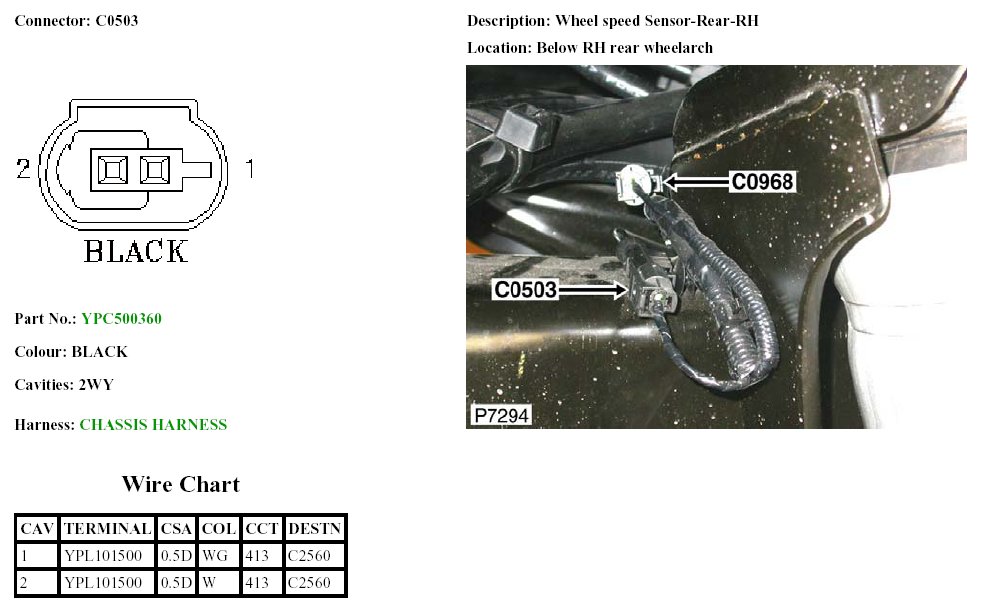 Connector: C0503

2

1

BLACK

Part No.: YPC500360

Colour: BLACK

Cavities: 2WY

Harness: CHASSIS HARNESS

Wire Chart

| CAV | TERMINAL | CSA | COL | CCT | DESTN |
|---|---|---|---|---|---|
| 1 | YPL101500 | 0.5D | WG | 413 | C2560 |
| 2 | YPL101500 | 0.5D | W | 413 | C2560 |

Description: Wheel speed Sensor-Rear-RH

Location: Below RH rear wheelarch

C0968

C0503

P7294