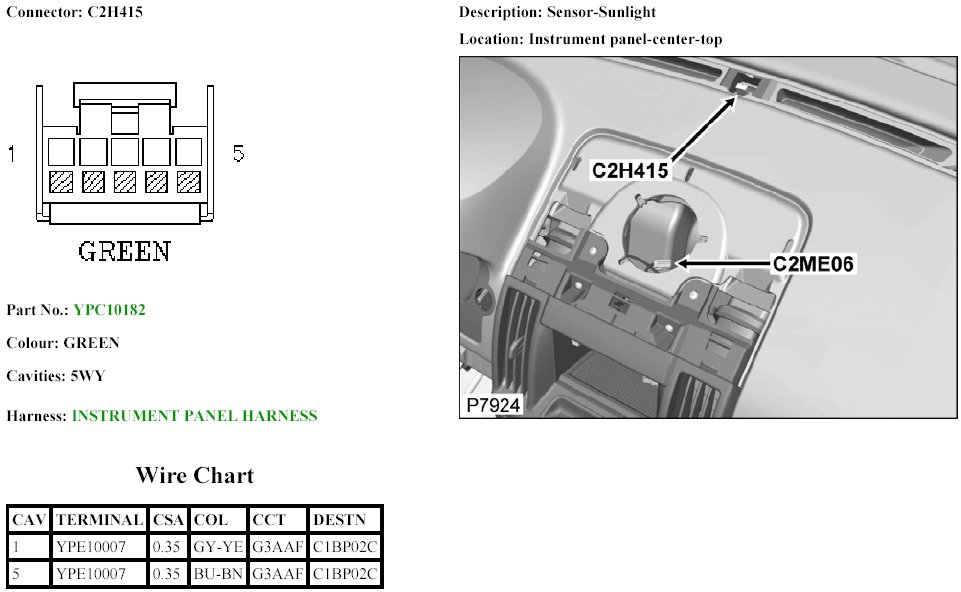 Connector: C2H415

1

5

GREEN

Part No.: YPC10182

Colour: GREEN

Cavities: 5WY

Harness: INSTRUMENT PANEL HARNESS

Wire Chart

| CAV | TERMINAL | CSA | COL | CCT | DESTN |
|---|---|---|---|---|---|
| 1 | YPE10007 | 0.35 | GY-YE | G3AAF | C1BP02C |
| 5 | YPE10007 | 0.35 | BU-BN | G3AAF | C1BP02C |

Description: Sensor-Sunlight

Location: Instrument panel-center-top

C2H415

C2ME06

P7924