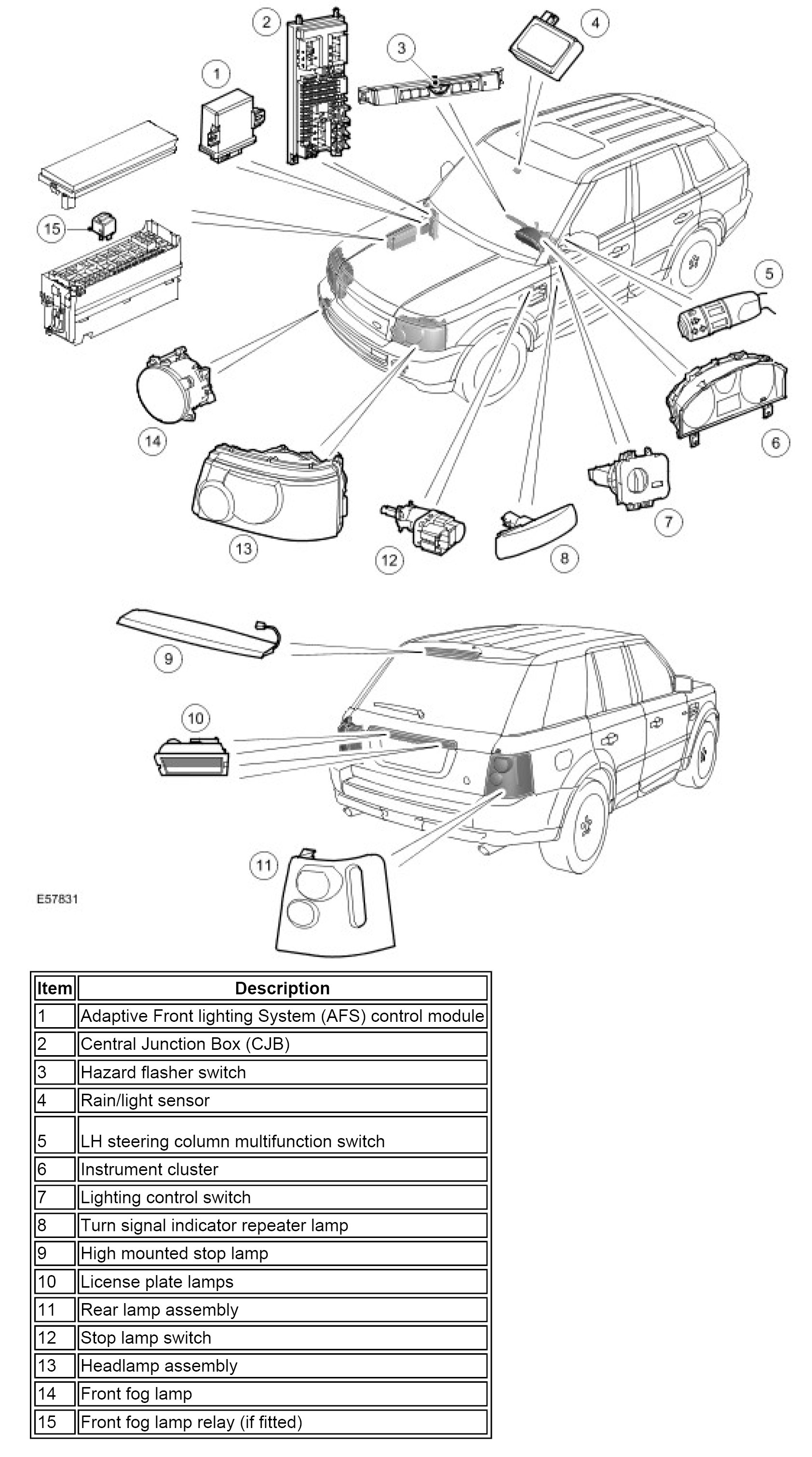 2
4
3
1
15
5
14
6
13
12
8
7
9
10
11
E57831

| Item | Description |
|---|---|
| 1 | Adaptive Front lighting System (AFS) control module |
| 2 | Central Junction Box (CJB) |
| 3 | Hazard flasher switch |
| 4 | Rain/light sensor |
| 5 | LH steering column multifunction switch |
| 6 | Instrument cluster |
| 7 | Lighting control switch |
| 8 | Turn signal indicator repeater lamp |
| 9 | High mounted stop lamp |
| 10 | License plate lamps |
| 11 | Rear lamp assembly |
| 12 | Stop lamp switch |
| 13 | Headlamp assembly |
| 14 | Front fog lamp |
| 15 | Front fog lamp relay (if fitted) |