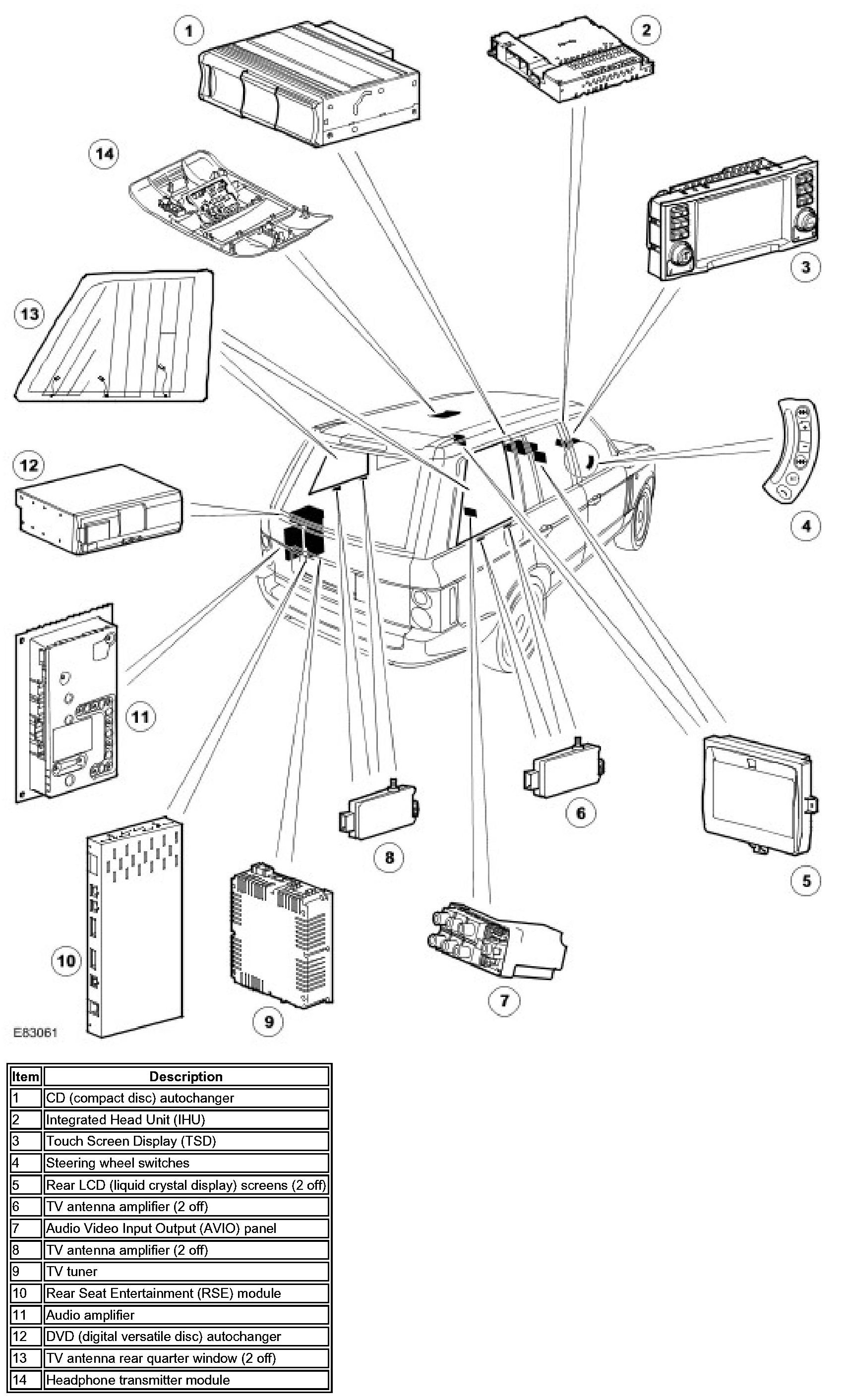 1
2
14
3
13
4
12
11
6
5
8
10
9
7
E83061

| Item | Description |
|---|---|
| 1 | CD (compact disc) autochanger |
| 2 | Integrated Head Unit (IHU) |
| 3 | Touch Screen Display (TSD) |
| 4 | Steering wheel switches |
| 5 | Rear LCD (liquid crystal display) screens (2 off) |
| 6 | TV antenna amplifier (2 off) |
| 7 | Audio Video Input Output (AVIO) panel |
| 8 | TV antenna amplifier (2 off) |
| 9 | TV tuner |
| 10 | Rear Seat Entertainment (RSE) module |
| 11 | Audio amplifier |
| 12 | DVD (digital versatile disc) autochanger |
| 13 | TV antenna rear quarter window (2 off) |
| 14 | Headphone transmitter module |