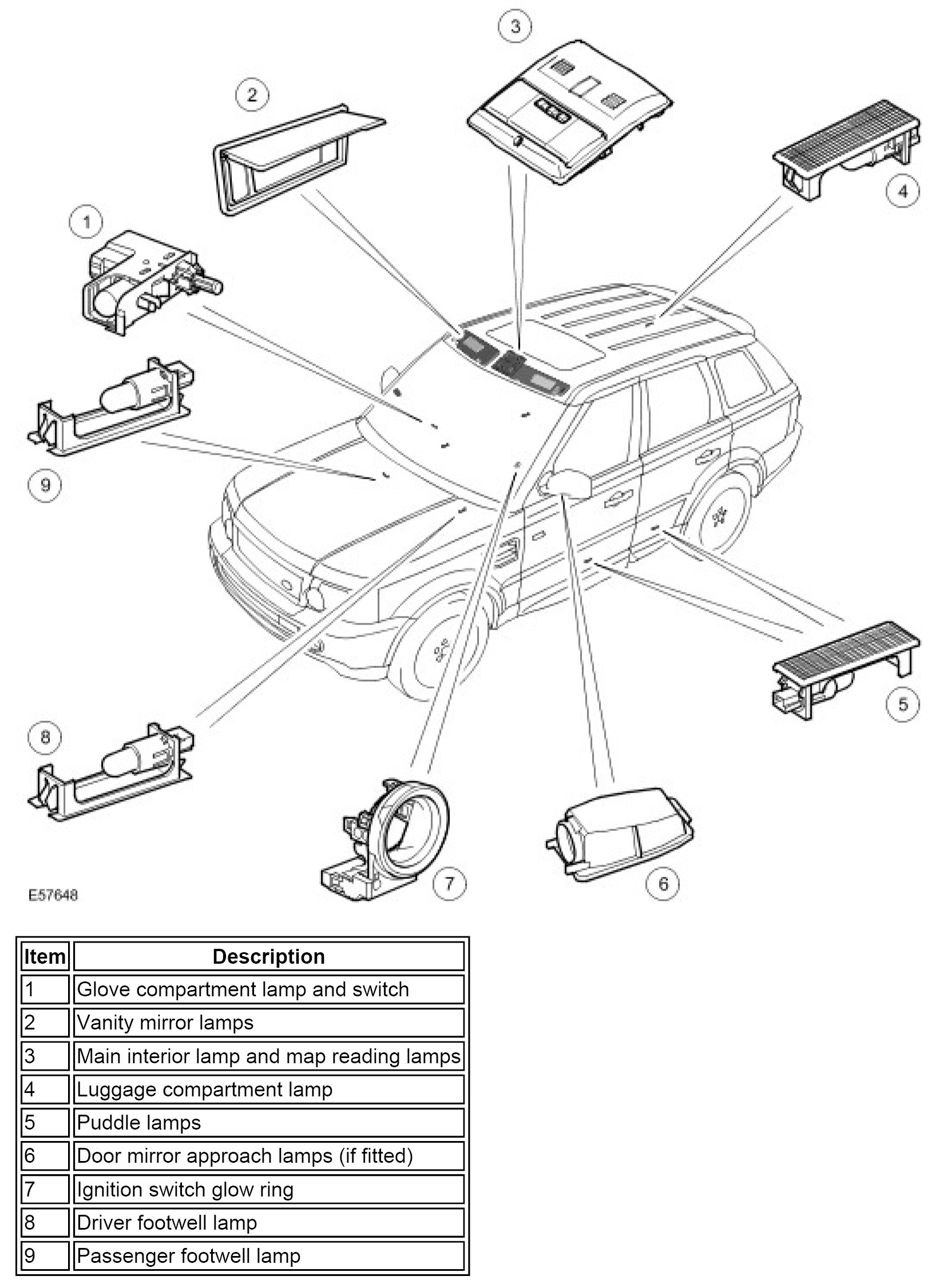 3

2

4

1

9

5

8

7

6

E57648

| Item | Description |
|---|---|
| 1 | Glove compartment lamp and switch |
| 2 | Vanity mirror lamps |
| 3 | Main interior lamp and map reading lamps |
| 4 | Luggage compartment lamp |
| 5 | Puddle lamps |
| 6 | Door mirror approach lamps (if fitted) |
| 7 | Ignition switch glow ring |
| 8 | Driver footwell lamp |
| 9 | Passenger footwell lamp |