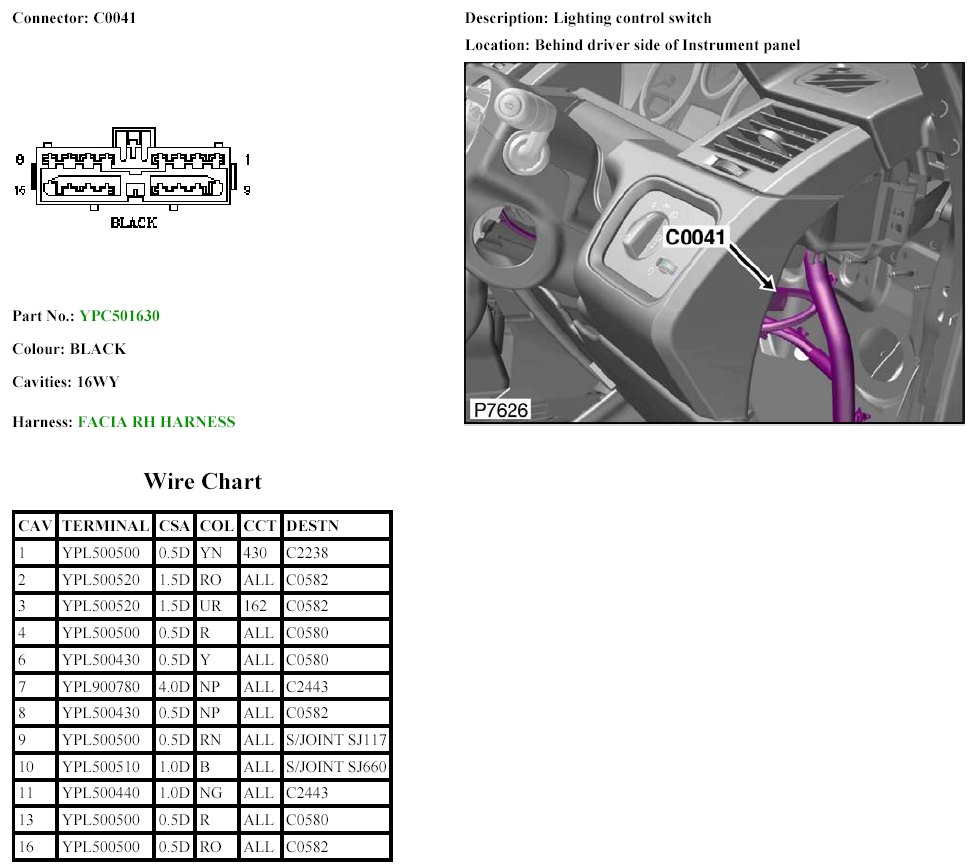 Connector: C0041

8
1
16
9
BLACK

Part No.: YPC501630

Colour: BLACK

Cavities: 16WY

Harness: FACIA RH HARNESS

Description: Lighting control switch

Location: Behind driver side of Instrument panel

C0041
P7626

Wire Chart

| CAV | TERMINAL | CSA | COL | CCT | DESTN |
|---|---|---|---|---|---|
| 1 | YPL500500 | 0.5D | YN | 430 | C2238 |
| 2 | YPL500520 | 1.5D | RO | ALL | C0582 |
| 3 | YPL500520 | 1.5D | UR | 162 | C0582 |
| 4 | YPL500500 | 0.5D | R | ALL | C0580 |
| 6 | YPL500430 | 0.5D | Y | ALL | C0580 |
| 7 | YPL900780 | 4.0D | NP | ALL | C2443 |
| 8 | YPL500430 | 0.5D | NP | ALL | C0582 |
| 9 | YPL500500 | 0.5D | RN | ALL | S/JOINT SJ117 |
| 10 | YPL500510 | 1.0D | B | ALL | S/JOINT SJ660 |
| 11 | YPL500440 | 1.0D | NG | ALL | C2443 |
| 13 | YPL500500 | 0.5D | R | ALL | C0580 |
| 16 | YPL500500 | 0.5D | RO | ALL | C0582 |