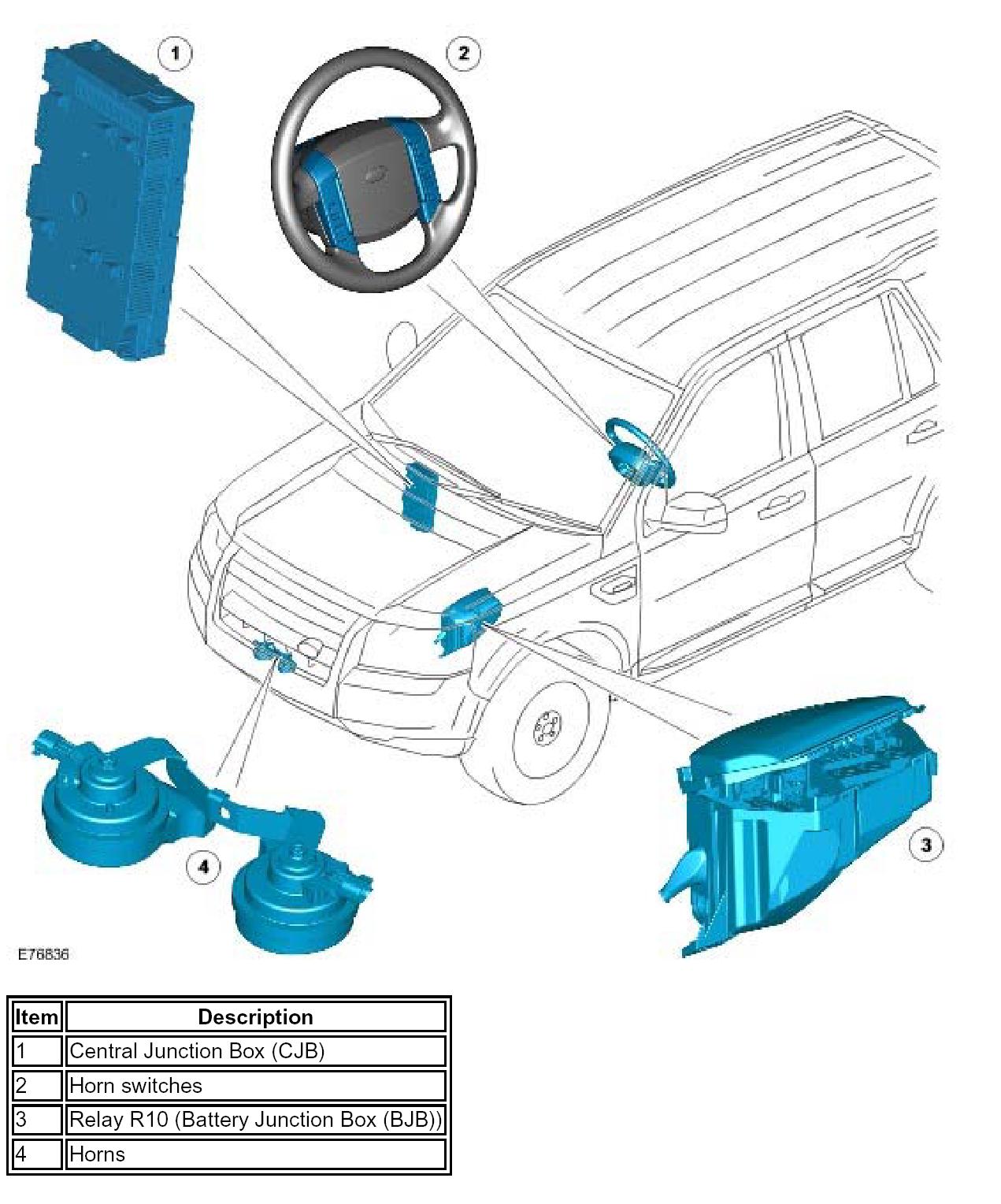 1

2

3

4

E76836

| Item | Description |
|---|---|
| 1 | Central Junction Box (CJB) |
| 2 | Horn switches |
| 3 | Relay R10 (Battery Junction Box (BJB)) |
| 4 | Horns |