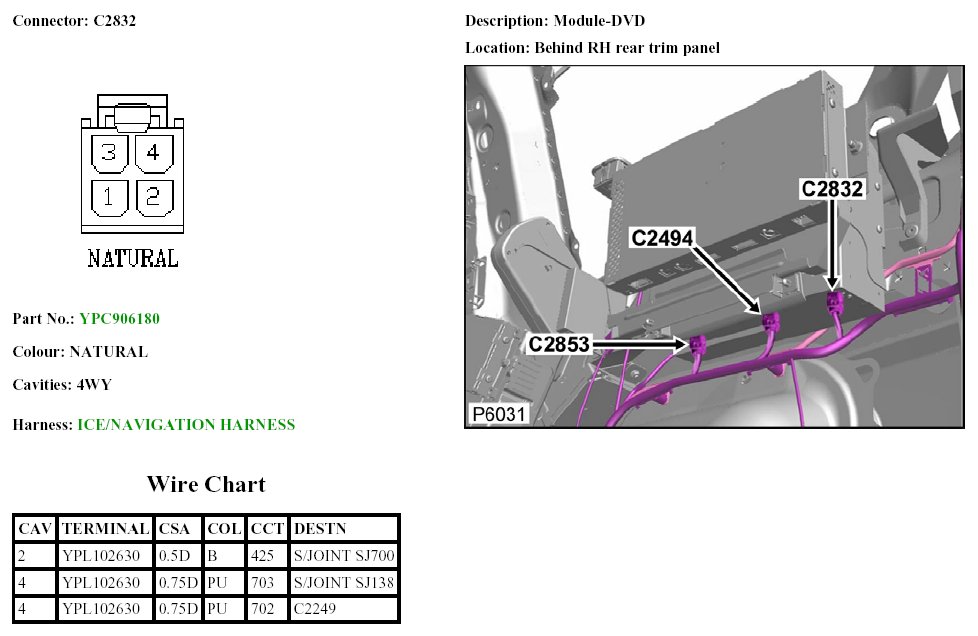 Connector: C2832

3 4
1 2

NATURAL

Part No.: YPC906180

Colour: NATURAL

Cavities: 4WY

Harness: ICE/NAVIGATION HARNESS

Description: Module-DVD

Location: Behind RH rear trim panel

C2832
C2494
C2853
P6031

Wire Chart

| CAV | TERMINAL | CSA | COL | CCT | DESTN |
|---|---|---|---|---|---|
| 2 | YPL102630 | 0.5D | B | 425 | S/JOINT SJ700 |
| 4 | YPL102630 | 0.75D | PU | 703 | S/JOINT SJ138 |
| 4 | YPL102630 | 0.75D | PU | 702 | C2249 |