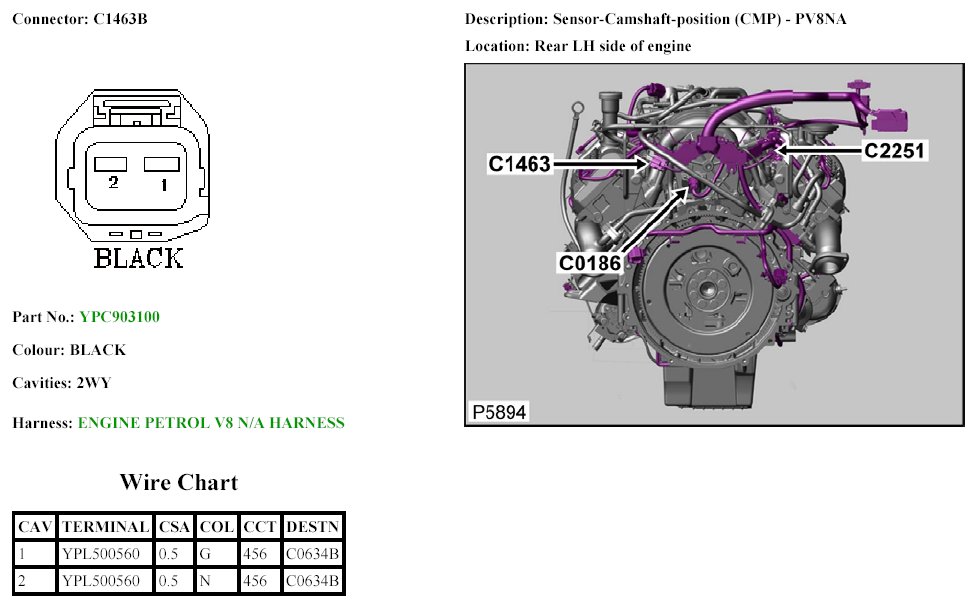 Connector: C1463B

2 1

BLACK

Part No.: YPC903100

Colour: BLACK

Cavities: 2WY

Harness: ENGINE PETROL V8 N/A HARNESS

Wire Chart

| CAV | TERMINAL | CSA | COL | CCT | DESTN |
|---|---|---|---|---|---|
| 1 | YPL500560 | 0.5 | G | 456 | C0634B |
| 2 | YPL500560 | 0.5 | N | 456 | C0634B |

Description: Sensor-Camshaft-position (CMP) - PV8NA

Location: Rear LH side of engine

C1463

C2251

C0186

P5894