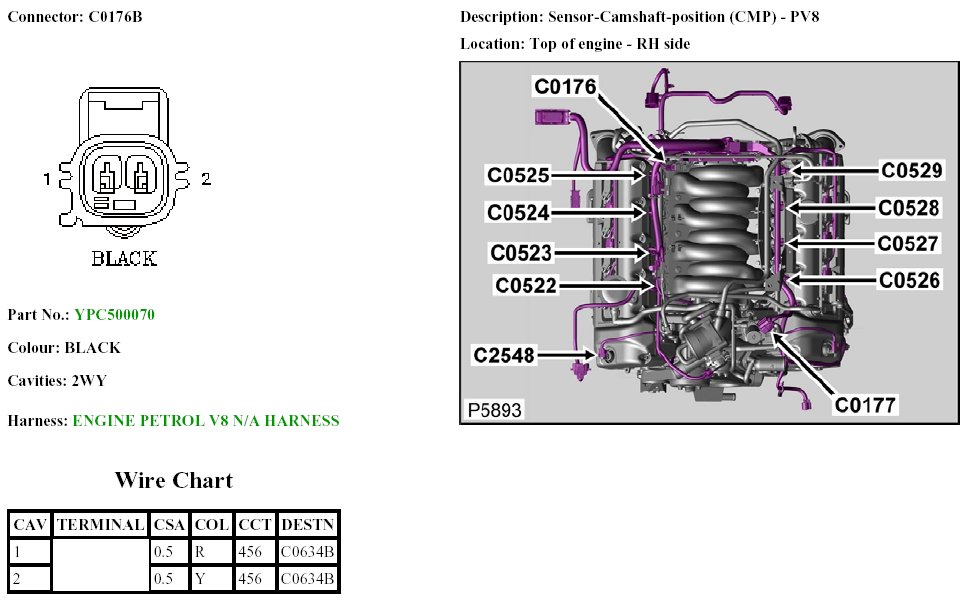 Connector: C0176B

1 2

BLACK

Part No.: YPC500070

Colour: BLACK

Cavities: 2WY

Harness: ENGINE PETROL V8 N/A HARNESS

Wire Chart

| CAV | TERMINAL | CSA | COL | CCT | DESTN |
|---|---|---|---|---|---|
| 1 | | 0.5 | R | 456 | C0634B |
| 2 | | 0.5 | Y | 456 | C0634B |

Description: Sensor-Camshaft-position (CMP) - PV8

Location: Top of engine - RH side

C0176
C0525
C0524
C0523
C0522
C2548
C0529
C0528
C0527
C0526
C0177
P5893