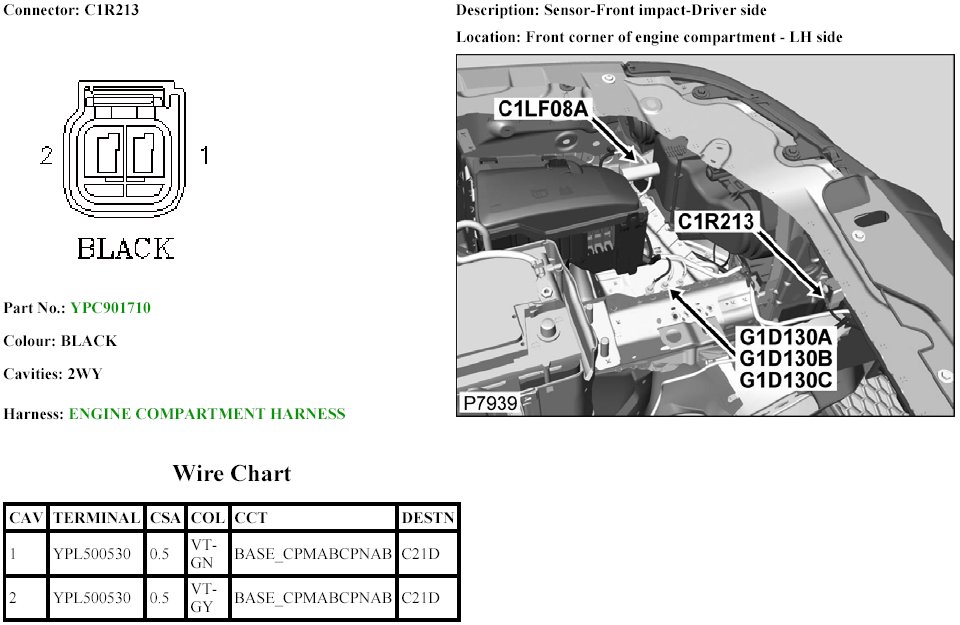 Connector: C1R213

2 1

BLACK

Part No.: YPC901710

Colour: BLACK

Cavities: 2WY

Harness: ENGINE COMPARTMENT HARNESS

Description: Sensor-Front impact-Driver side

Location: Front corner of engine compartment - LH side

C1LF08A

C1R213

G1D130A
G1D130B
G1D130C

P7939

Wire Chart

| CAV | TERMINAL | CSA | COL | CCT | DESTN |
|---|---|---|---|---|---|
| 1 | YPL500530 | 0.5 | VT-GN | BASE_CPMABCPNAB | C21D |
| 2 | YPL500530 | 0.5 | VT-GY | BASE_CPMABCPNAB | C21D |