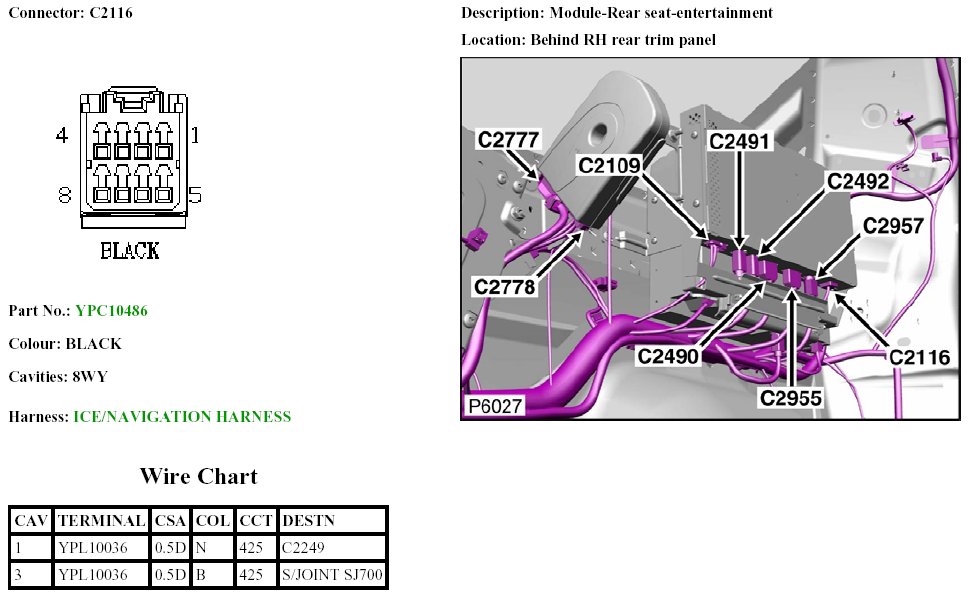 Connector: C2116

4 1
8 5
BLACK

Part No.: YPC10486

Colour: BLACK

Cavities: 8WY

Harness: ICE/NAVIGATION HARNESS

Wire Chart

| CAV | TERMINAL | CSA | COL | CCT | DESTN |
|---|---|---|---|---|---|
| 1 | YPL10036 | 0.5D | N | 425 | C2249 |
| 3 | YPL10036 | 0.5D | B | 425 | S/JOINT SJ700 |

Description: Module-Rear seat-entertainment

Location: Behind RH rear trim panel

C2777
C2109
C2491
C2492
C2957
C2778
C2490
C2116
C2955
P6027