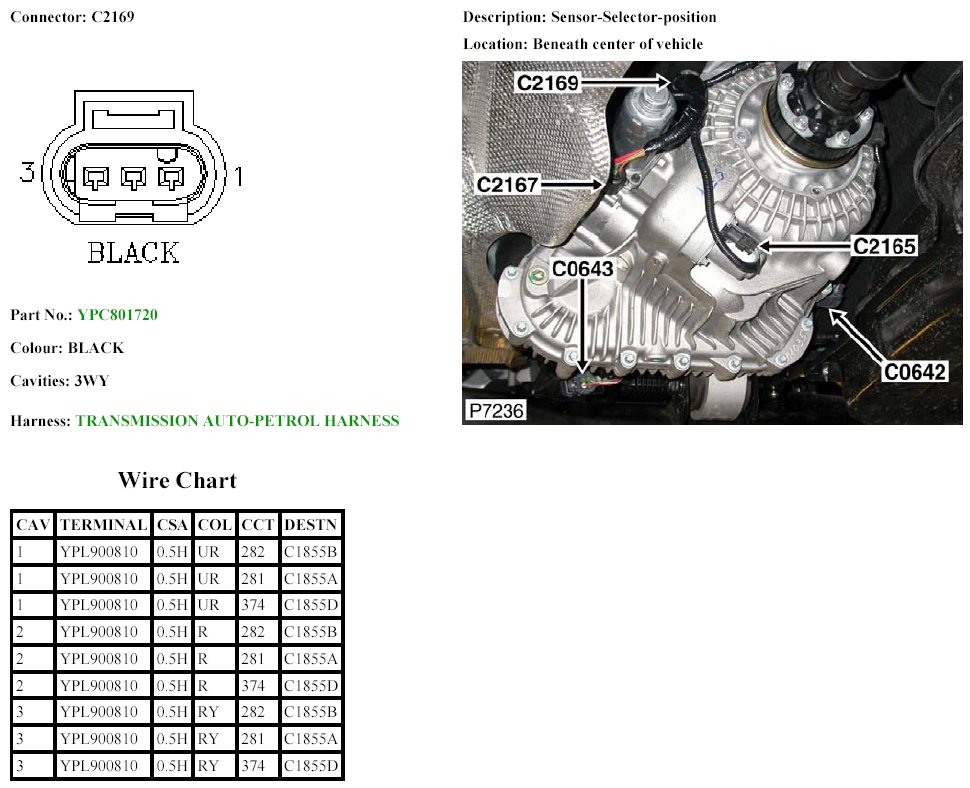 Connector: C2169

3 1

BLACK

Part No.: YPC801720

Colour: BLACK

Cavities: 3WY

Harness: TRANSMISSION AUTO-PETROL HARNESS

Description: Sensor-Selector-position

Location: Beneath center of vehicle

C2169

C2167

C2165

C0643

C0642

P7236

Wire Chart

| CAV | TERMINAL | CSA | COL | CCT | DESTN |
|---|---|---|---|---|---|
| 1 | YPL900810 | 0.5H | UR | 282 | C1855B |
| 1 | YPL900810 | 0.5H | UR | 281 | C1855A |
| 1 | YPL900810 | 0.5H | UR | 374 | C1855D |
| 2 | YPL900810 | 0.5H | R | 282 | C1855B |
| 2 | YPL900810 | 0.5H | R | 281 | C1855A |
| 2 | YPL900810 | 0.5H | R | 374 | C1855D |
| 3 | YPL900810 | 0.5H | RY | 282 | C1855B |
| 3 | YPL900810 | 0.5H | RY | 281 | C1855A |
| 3 | YPL900810 | 0.5H | RY | 374 | C1855D |