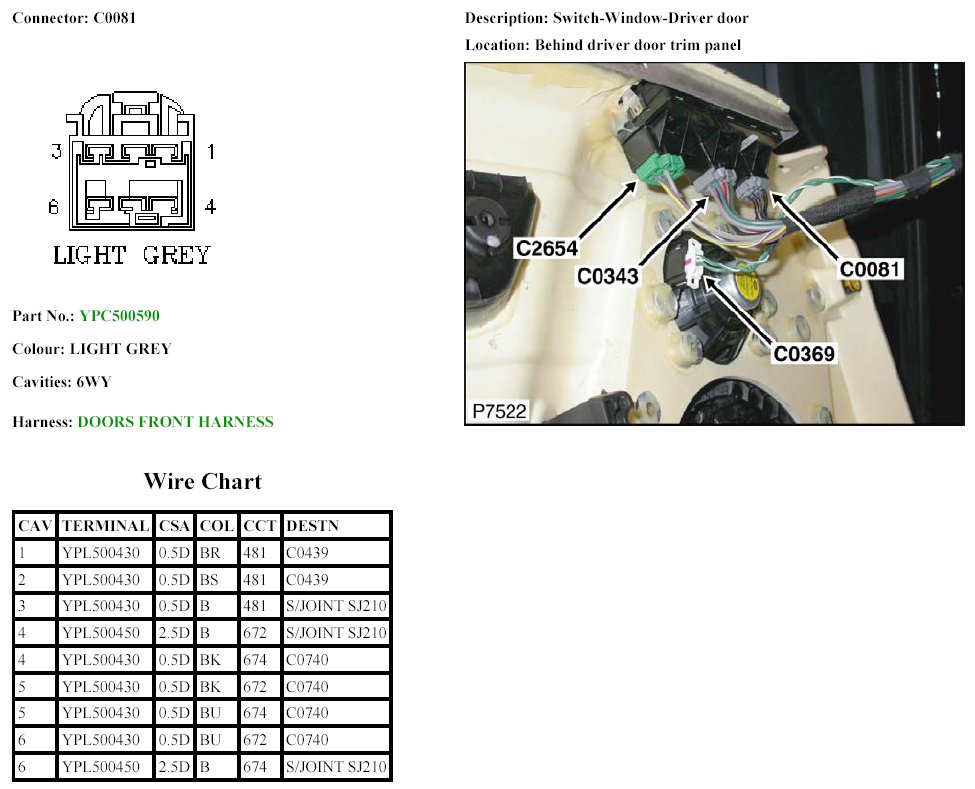 Connector: C0081

3 1
6 4
LIGHT GREY

Part No.: YPC500590

Colour: LIGHT GREY

Cavities: 6WY

Harness: DOORS FRONT HARNESS

Description: Switch-Window-Driver door

Location: Behind driver door trim panel

C2654
C0343
C0081
C0369
P7522

Wire Chart

| CAV | TERMINAL | CSA | COL | CCT | DESTN |
|---|---|---|---|---|---|
| 1 | YPL500430 | 0.5D | BR | 481 | C0439 |
| 2 | YPL500430 | 0.5D | BS | 481 | C0439 |
| 3 | YPL500430 | 0.5D | B | 481 | S/JOINT SJ210 |
| 4 | YPL500450 | 2.5D | B | 672 | S/JOINT SJ210 |
| 4 | YPL500430 | 0.5D | BK | 674 | C0740 |
| 5 | YPL500430 | 0.5D | BK | 672 | C0740 |
| 5 | YPL500430 | 0.5D | BU | 674 | C0740 |
| 6 | YPL500430 | 0.5D | BU | 672 | C0740 |
| 6 | YPL500450 | 2.5D | B | 674 | S/JOINT SJ210 |