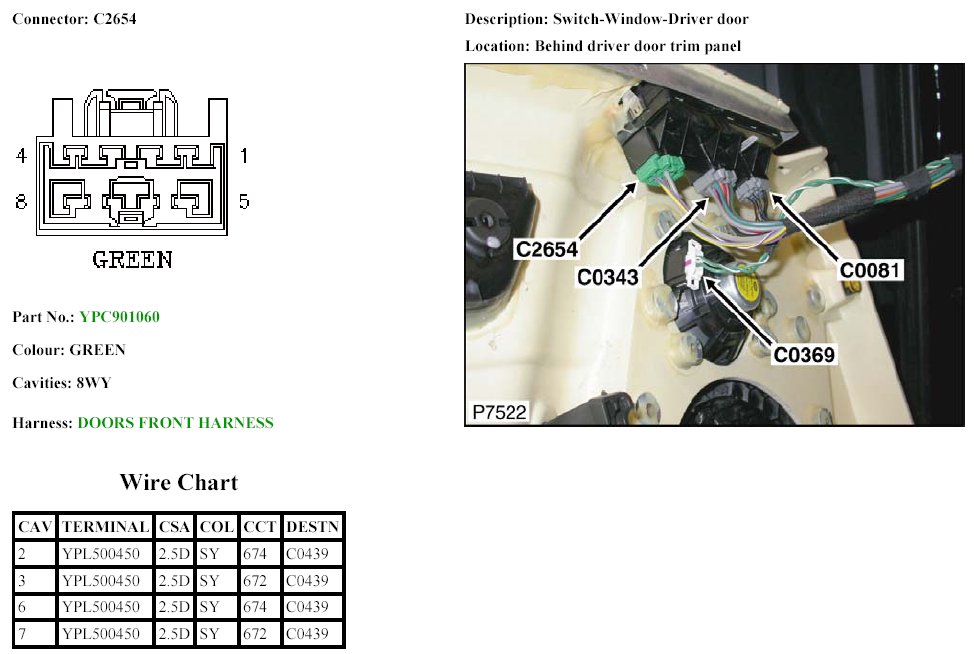 Connector: C2654

4 1
8 5

GREEN

Part No.: YPC901060

Colour: GREEN

Cavities: 8WY

Harness: DOORS FRONT HARNESS

Wire Chart

| CAV | TERMINAL | CSA | COL | CCT | DESTN |
|---|---|---|---|---|---|
| 2 | YPL500450 | 2.5D | SY | 674 | C0439 |
| 3 | YPL500450 | 2.5D | SY | 672 | C0439 |
| 6 | YPL500450 | 2.5D | SY | 674 | C0439 |
| 7 | YPL500450 | 2.5D | SY | 672 | C0439 |

Description: Switch-Window-Driver door

Location: Behind driver door trim panel

C2654
C0343
C0081
C0369
P7522