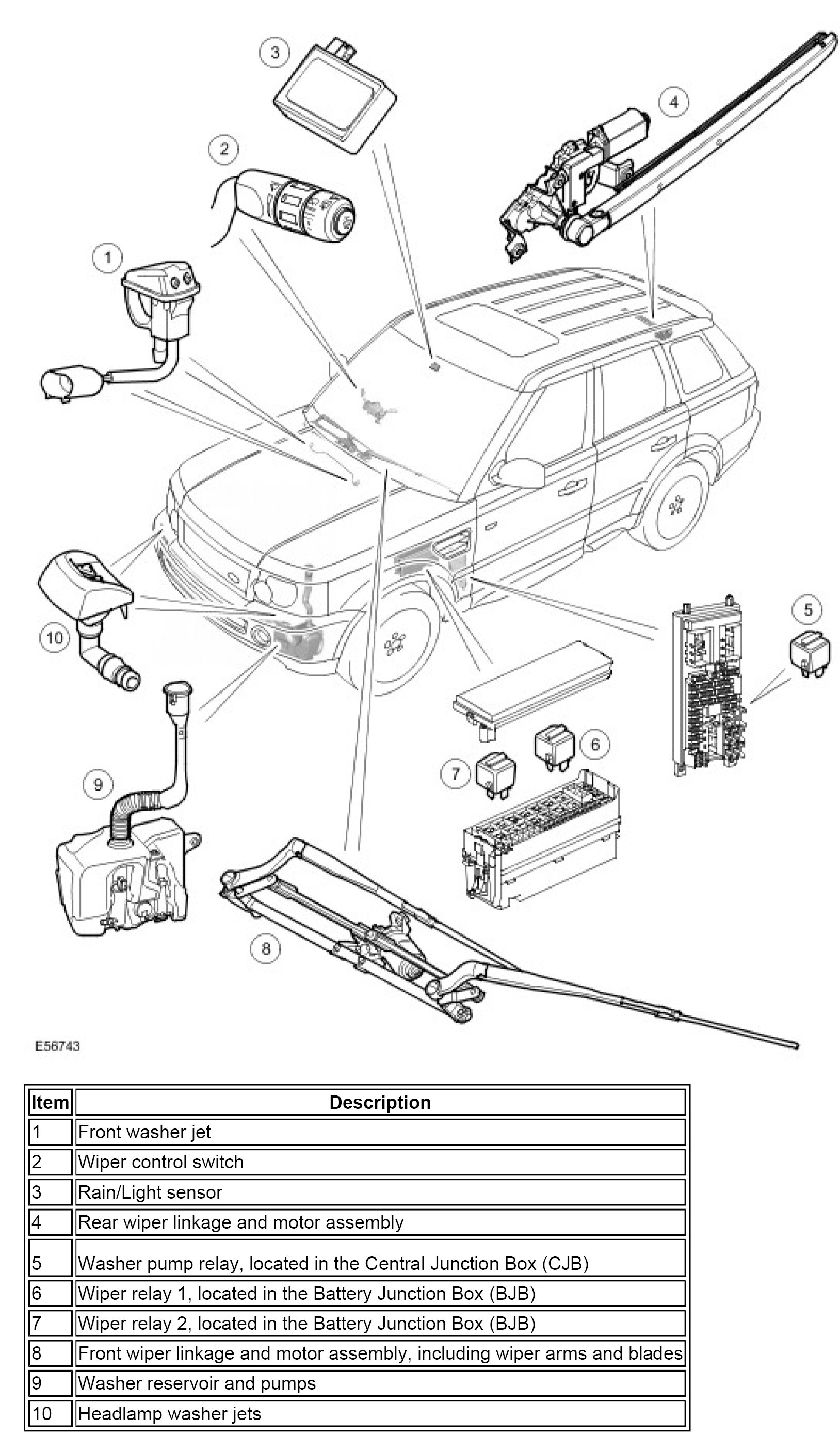 3

4

2

1

5

10

6

7

9

8

E56743

| Item | Description |
|---|---|
| 1 | Front washer jet |
| 2 | Wiper control switch |
| 3 | Rain/Light sensor |
| 4 | Rear wiper linkage and motor assembly |
| 5 | Washer pump relay, located in the Central Junction Box (CJB) |
| 6 | Wiper relay 1, located in the Battery Junction Box (BJB) |
| 7 | Wiper relay 2, located in the Battery Junction Box (BJB) |
| 8 | Front wiper linkage and motor assembly, including wiper arms and blades |
| 9 | Washer reservoir and pumps |
| 10 | Headlamp washer jets |