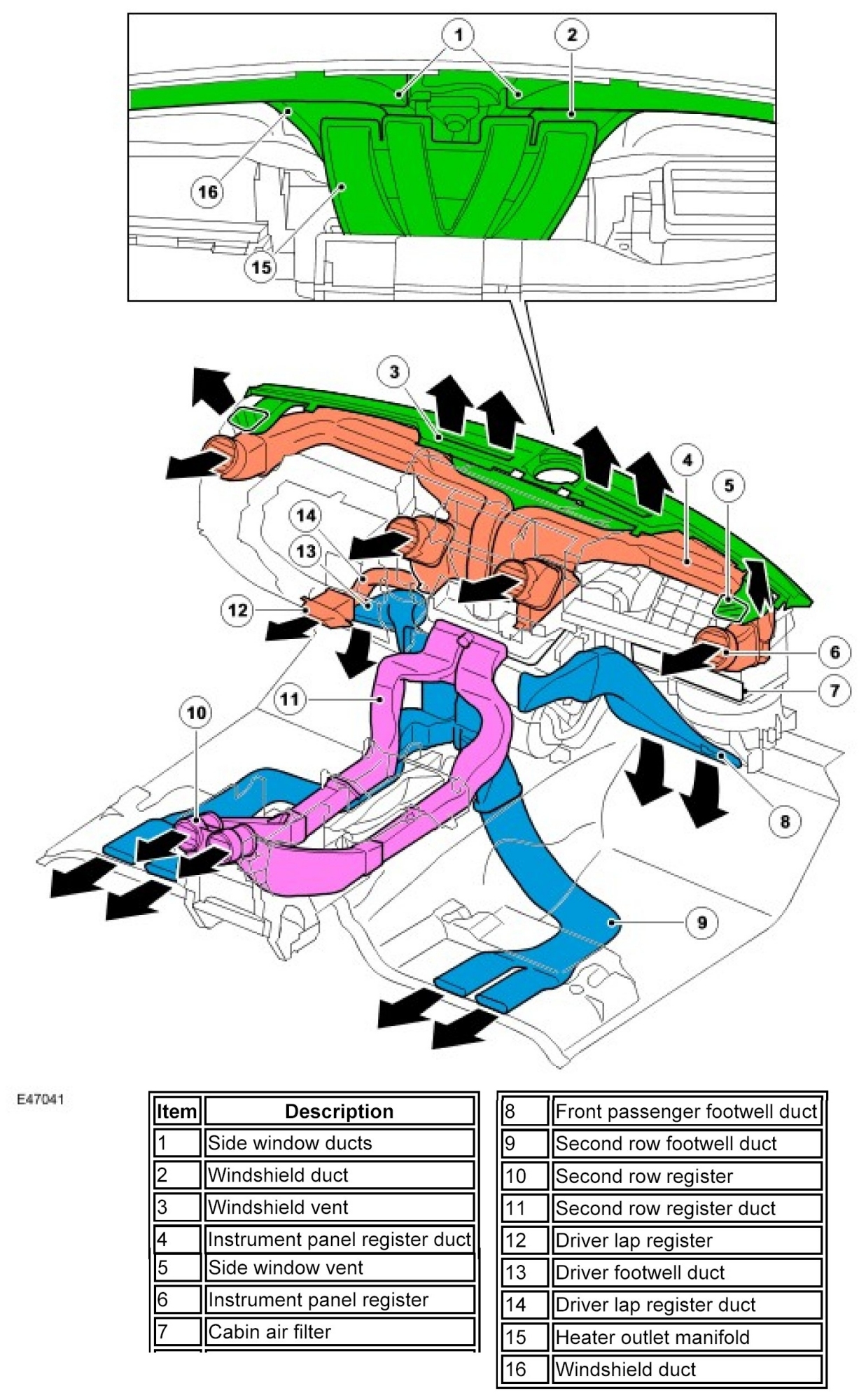 1
2
16
15
3
4
5
14
13
12
6
7
11
10
8
9

E47041

| Item | Description |
|---|---|
| 1 | Side window ducts |
| 2 | Windshield duct |
| 3 | Windshield vent |
| 4 | Instrument panel register duct |
| 5 | Side window vent |
| 6 | Instrument panel register |
| 7 | Cabin air filter |

| | |
|---|---|
| 8 | Front passenger footwell duct |
| 9 | Second row footwell duct |
| 10 | Second row register |
| 11 | Second row register duct |
| 12 | Driver lap register |
| 13 | Driver footwell duct |
| 14 | Driver lap register duct |
| 15 | Heater outlet manifold |
| 16 | Windshield duct |